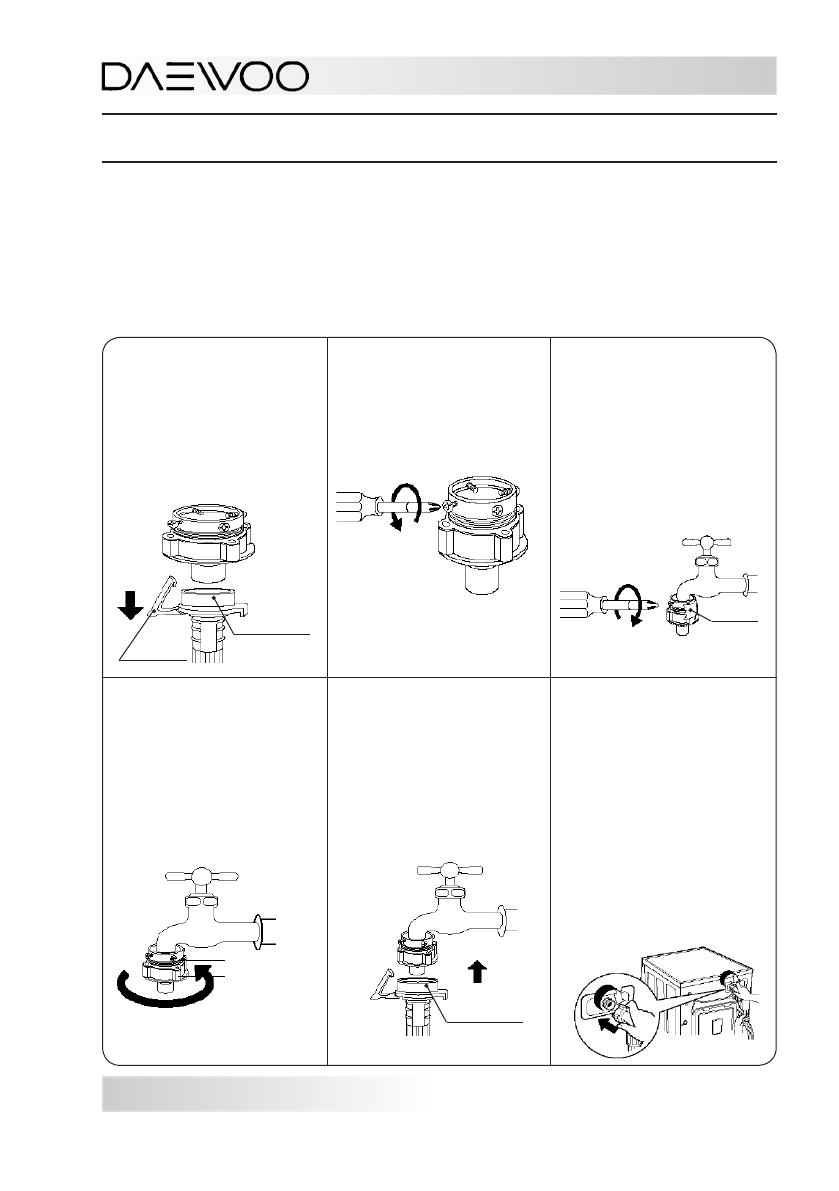 DAEWOO