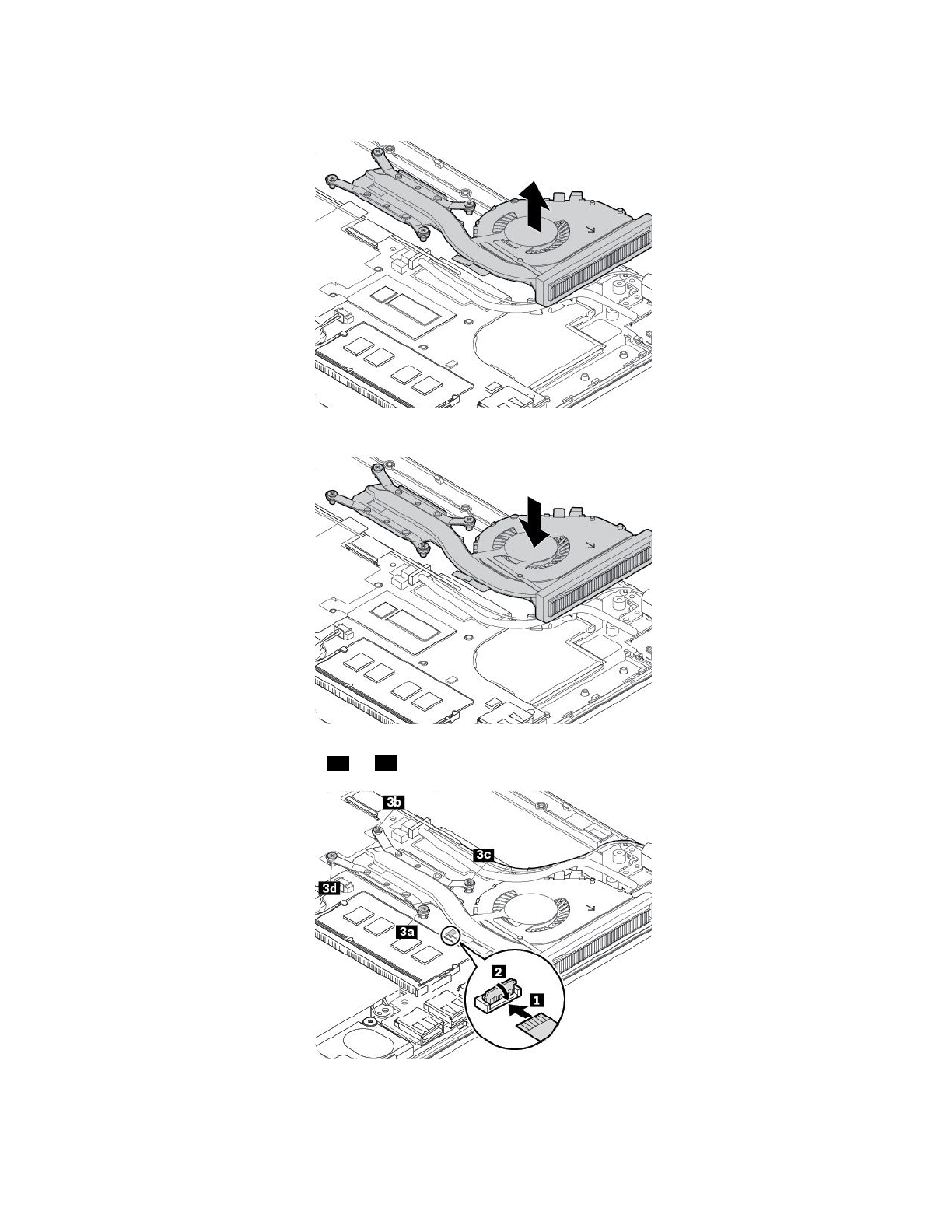 3b
3c
3d
3a
2
1