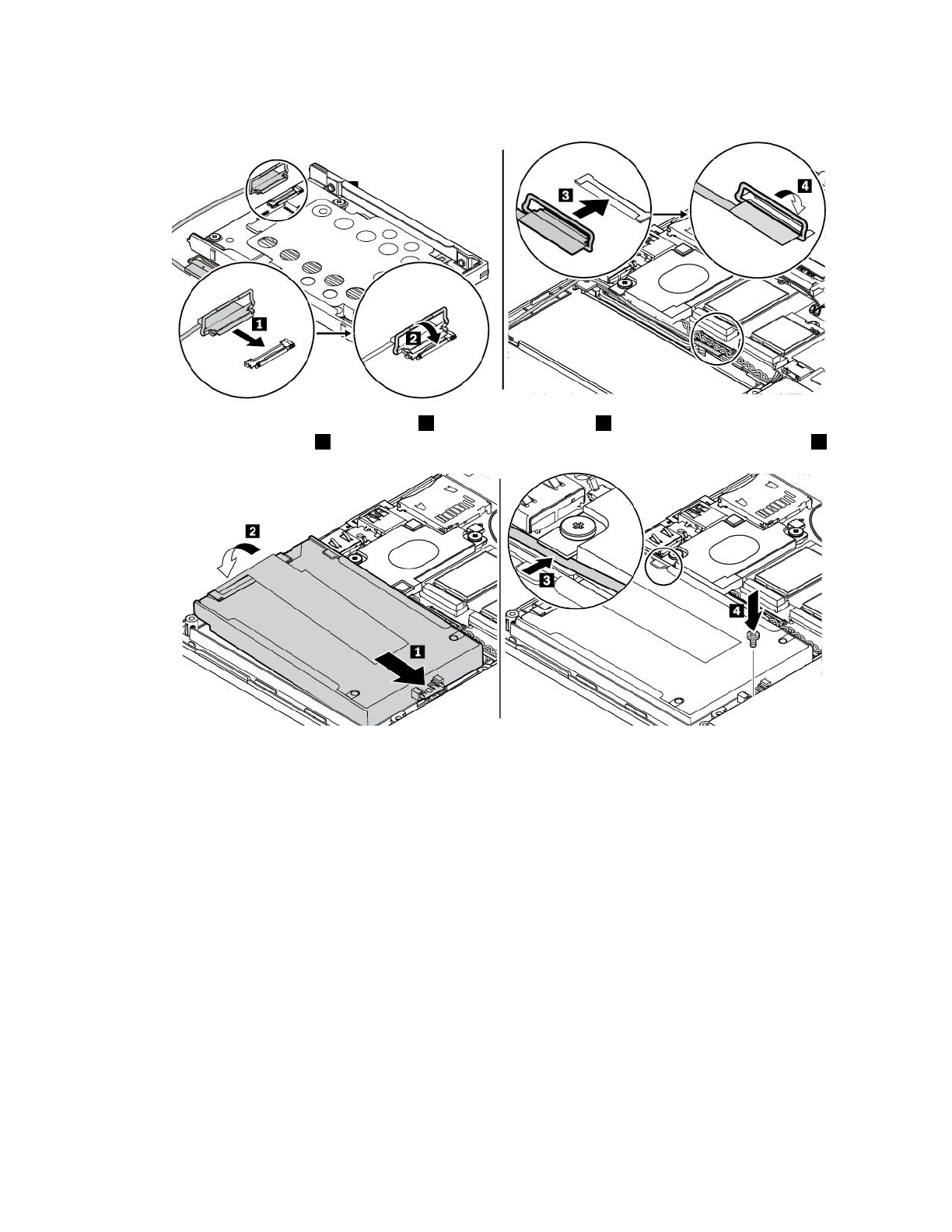 1
2
3
4

2
1
3
4