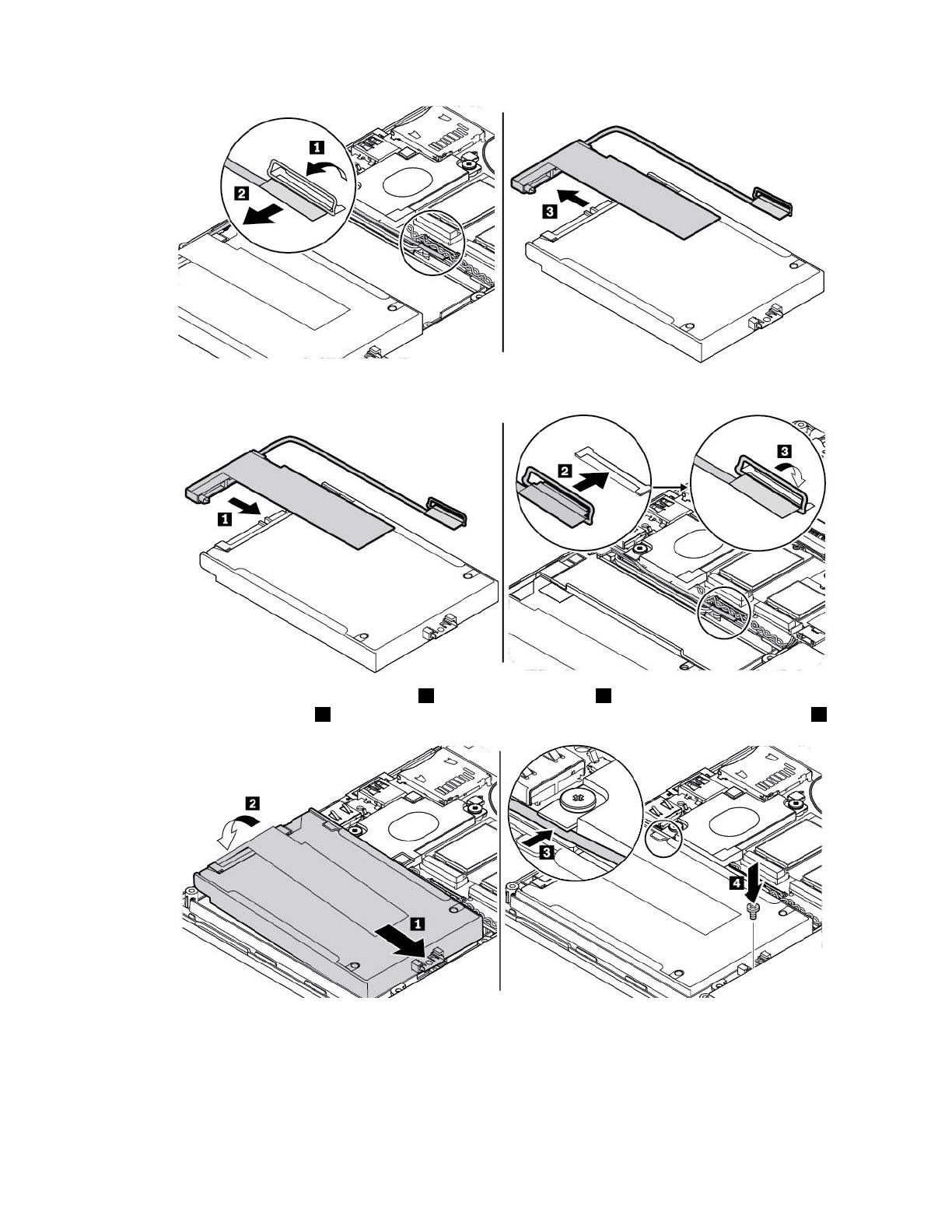 1
2
3
1
2
3
2
1
3
4