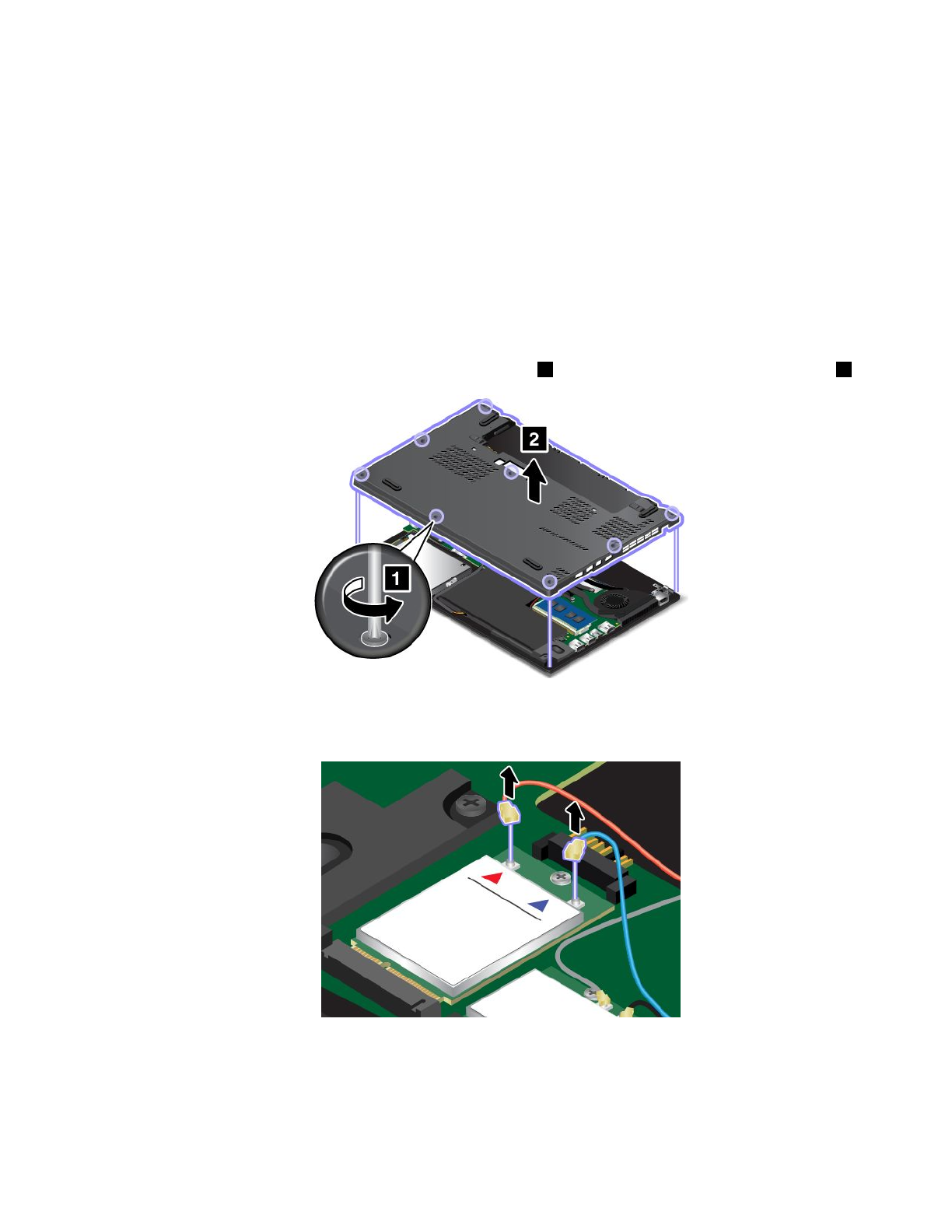 2

1