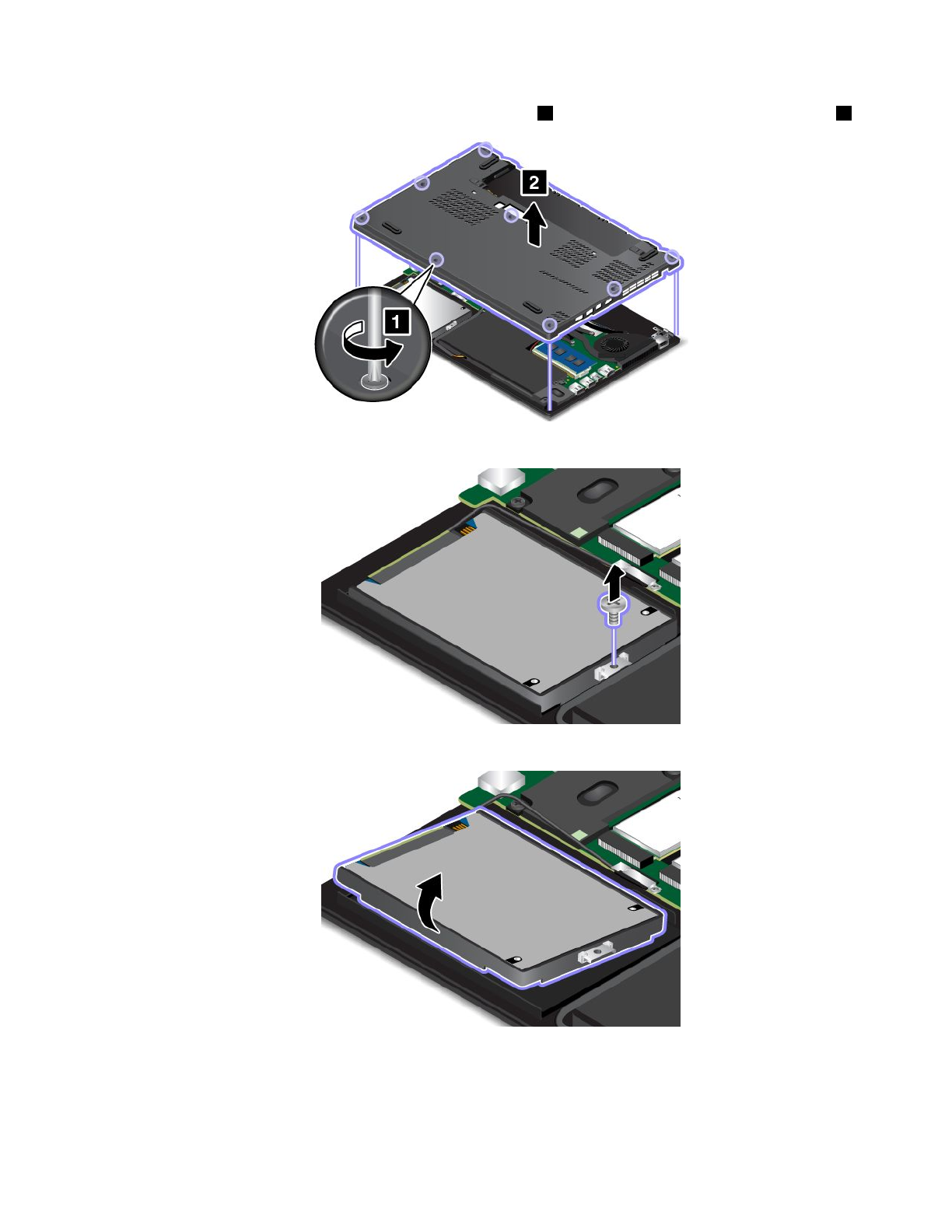 2

1