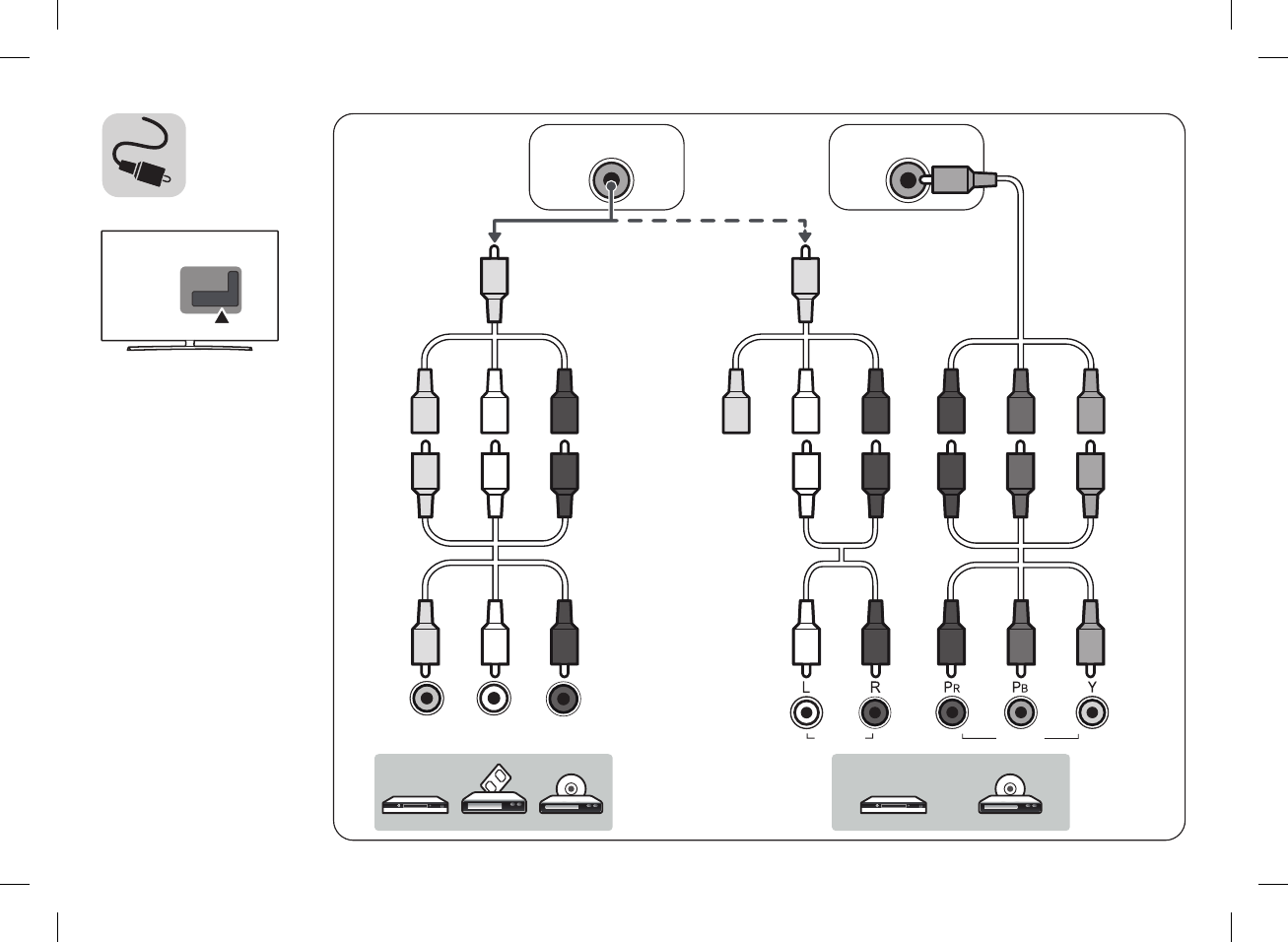 L
R
$P_R$
$P_B$
Y