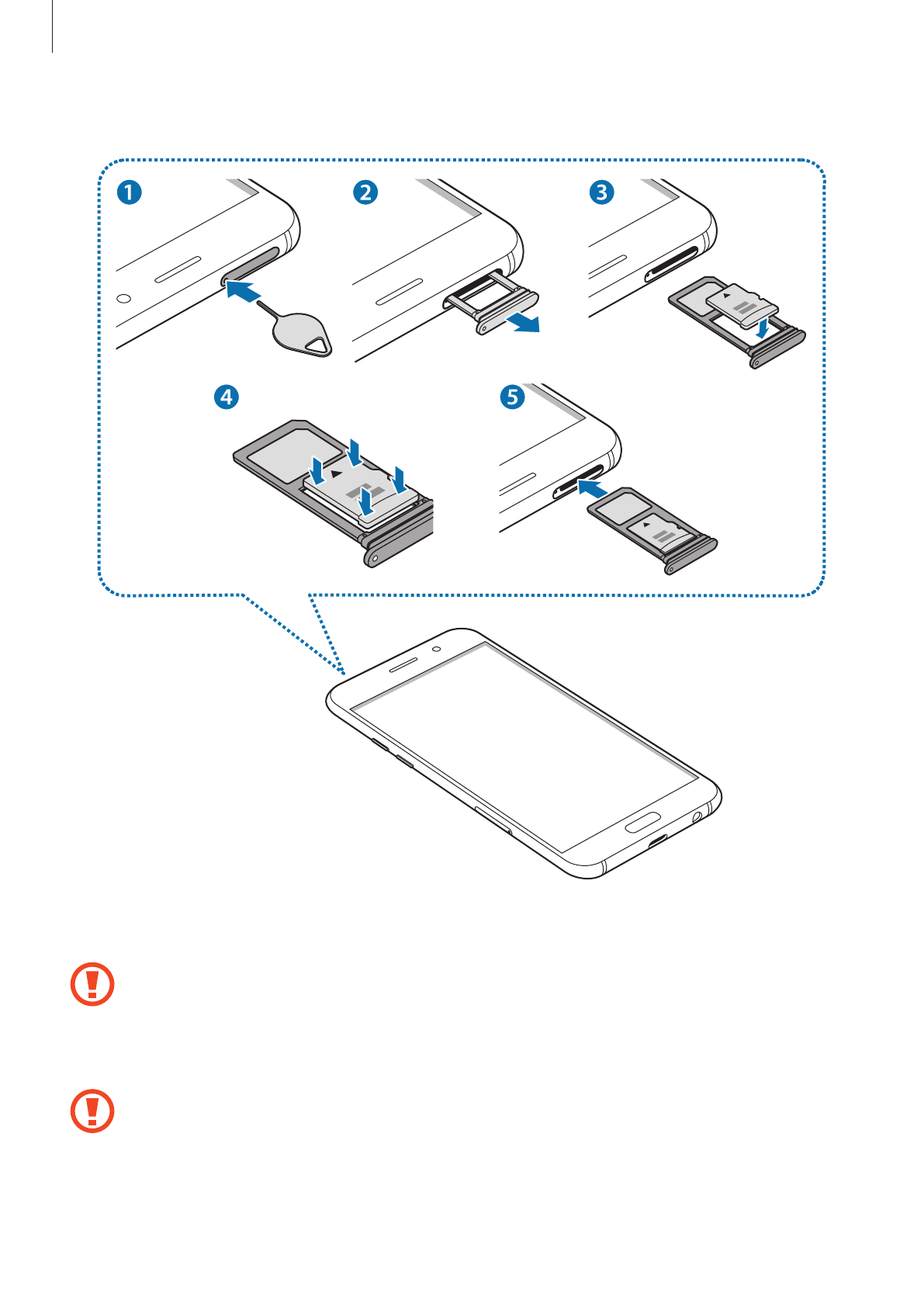 1
2
3
4
5