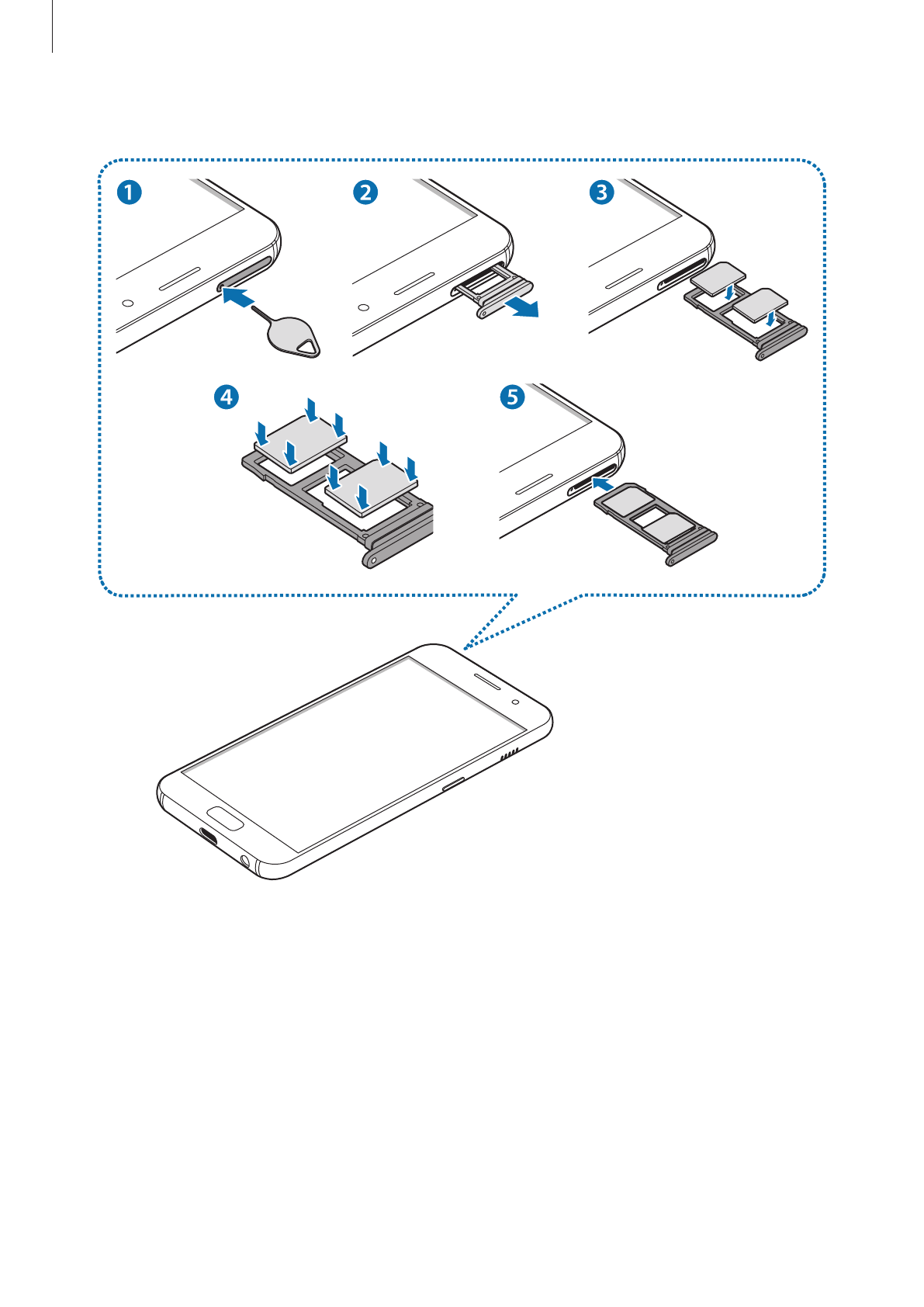 1 2 3 4 5