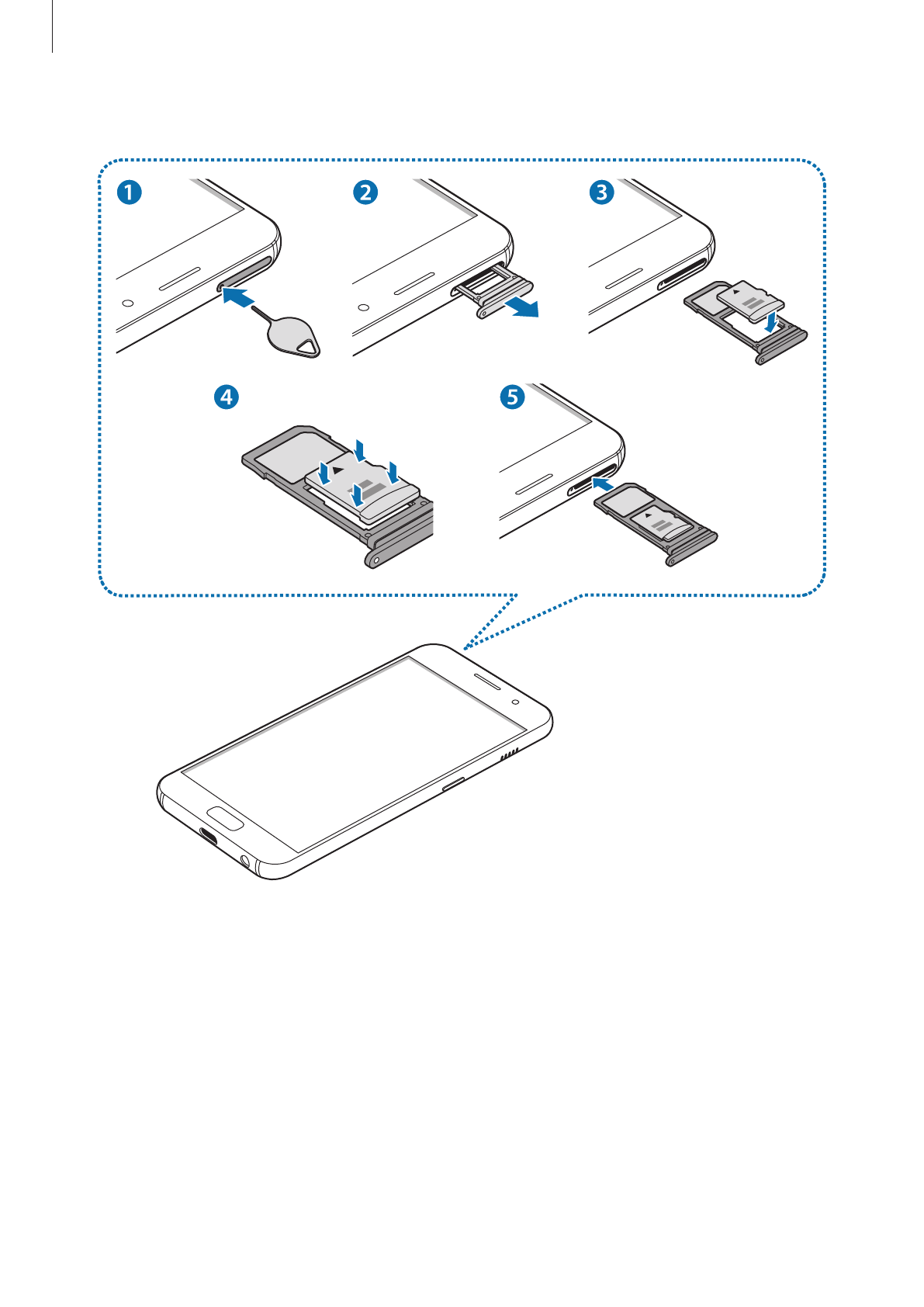 1
2
3
4
5