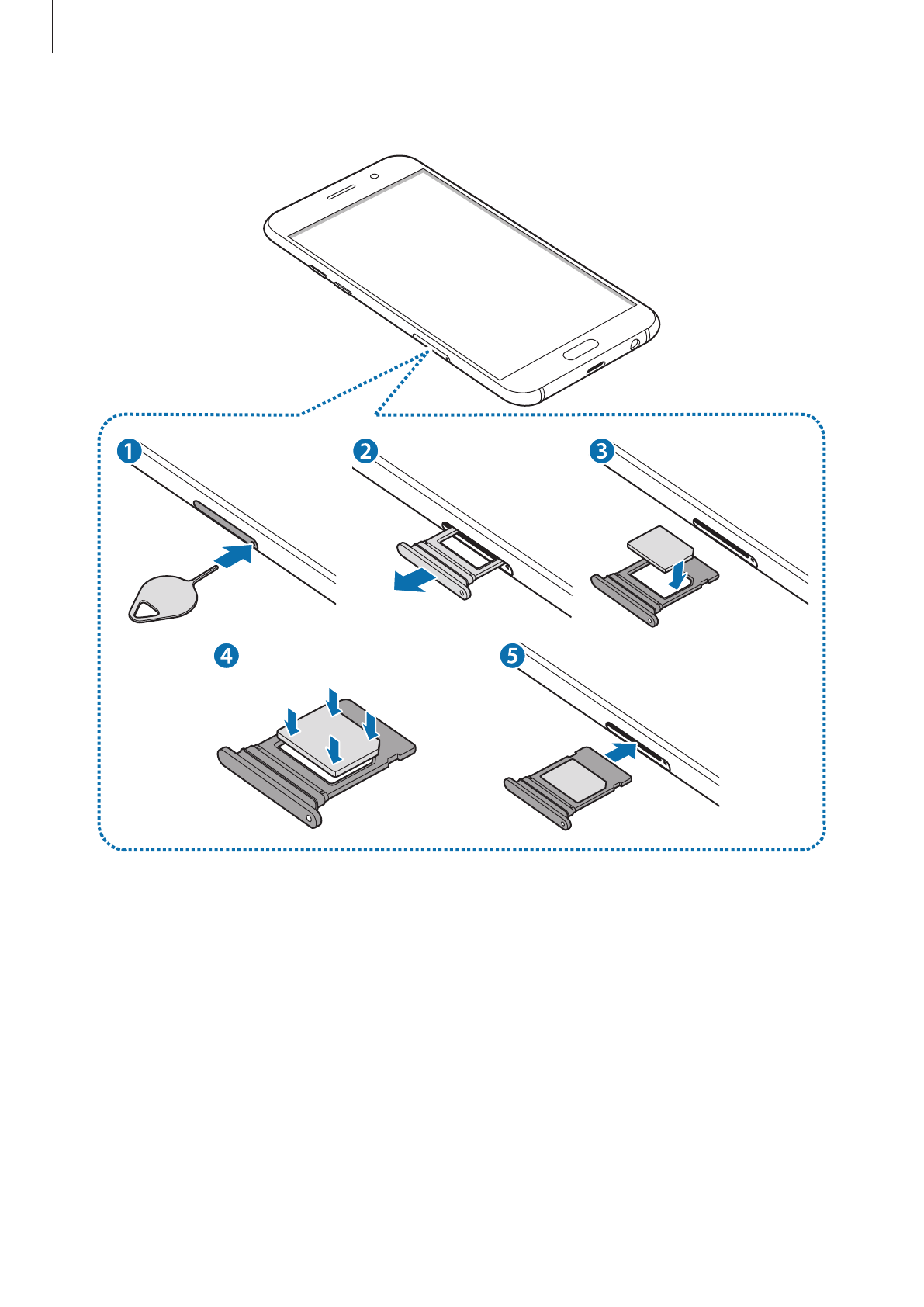 1
2
3
4
5