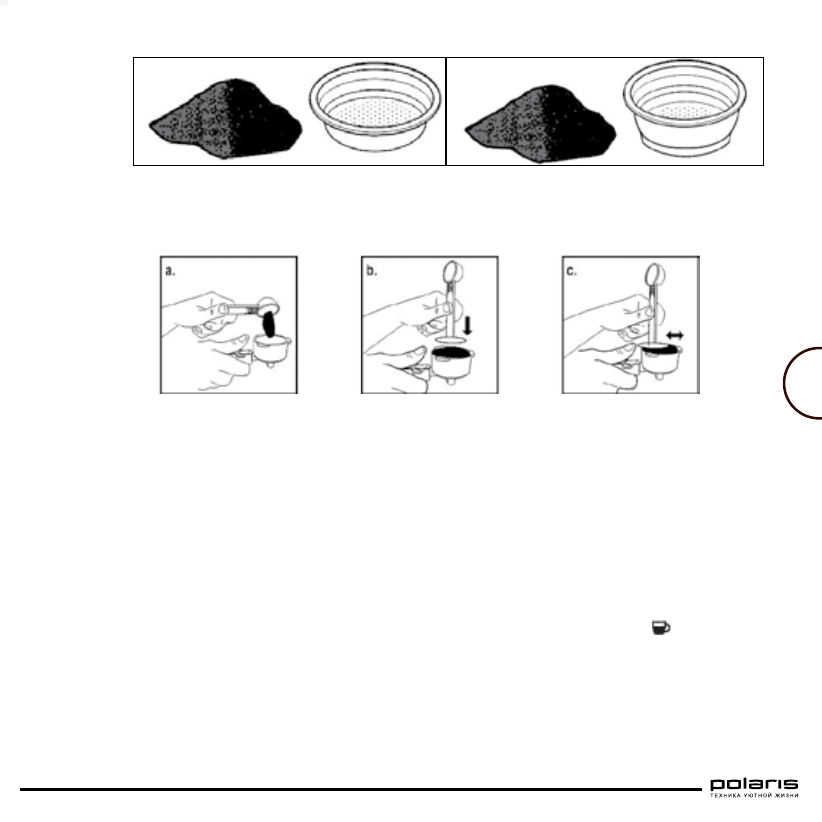 a.

b.

c.

polaris
ТЕХНИКА УЮТНОЙ ЖИЗНИ