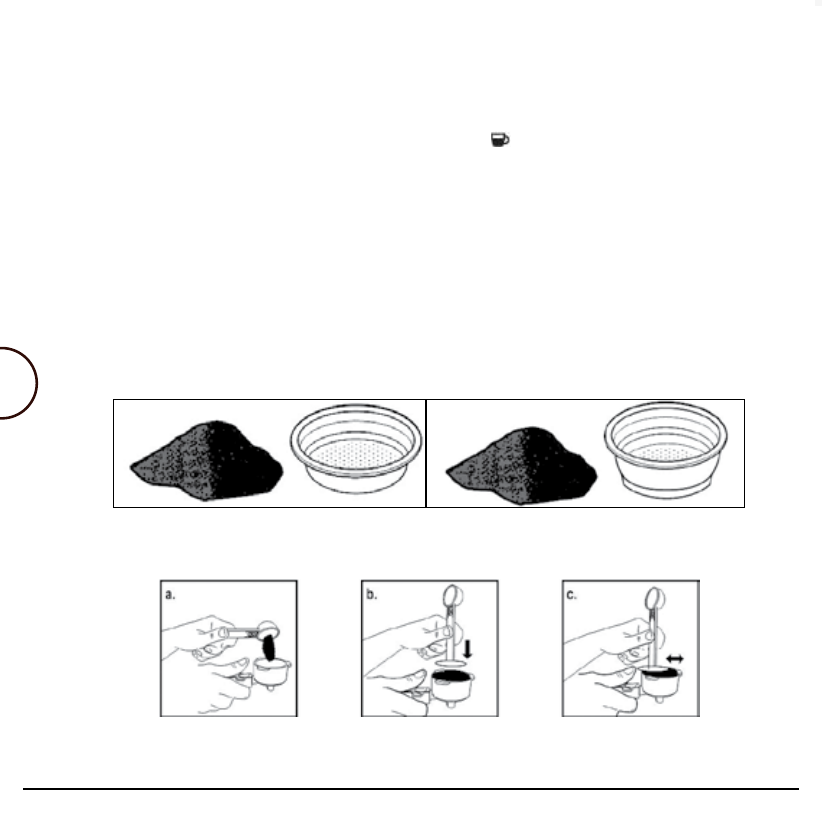 a.

b.

c.