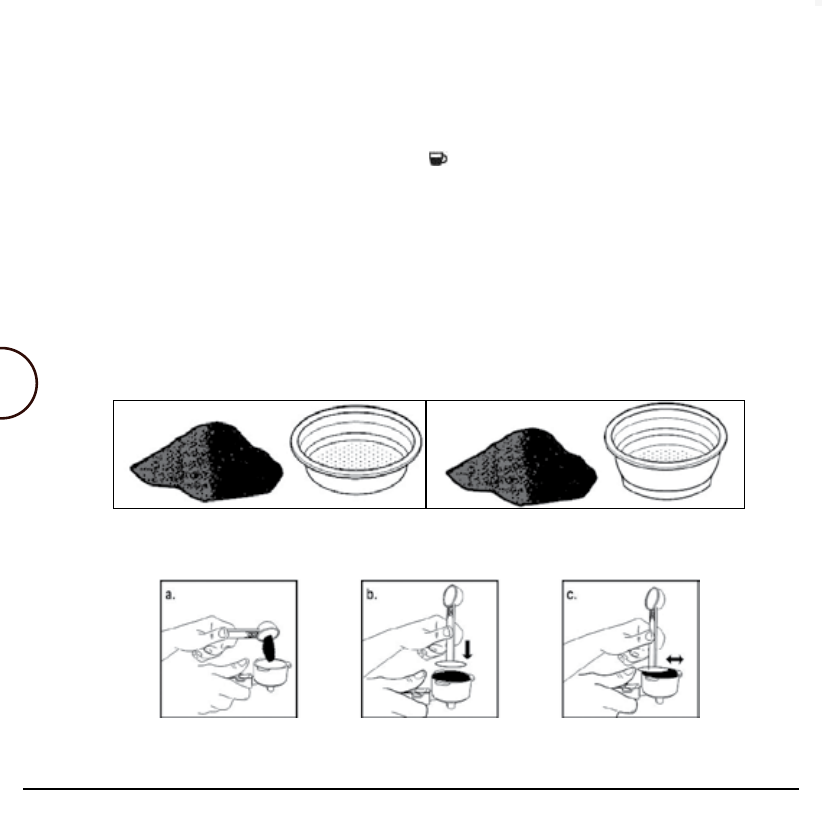 a.

b.

c.