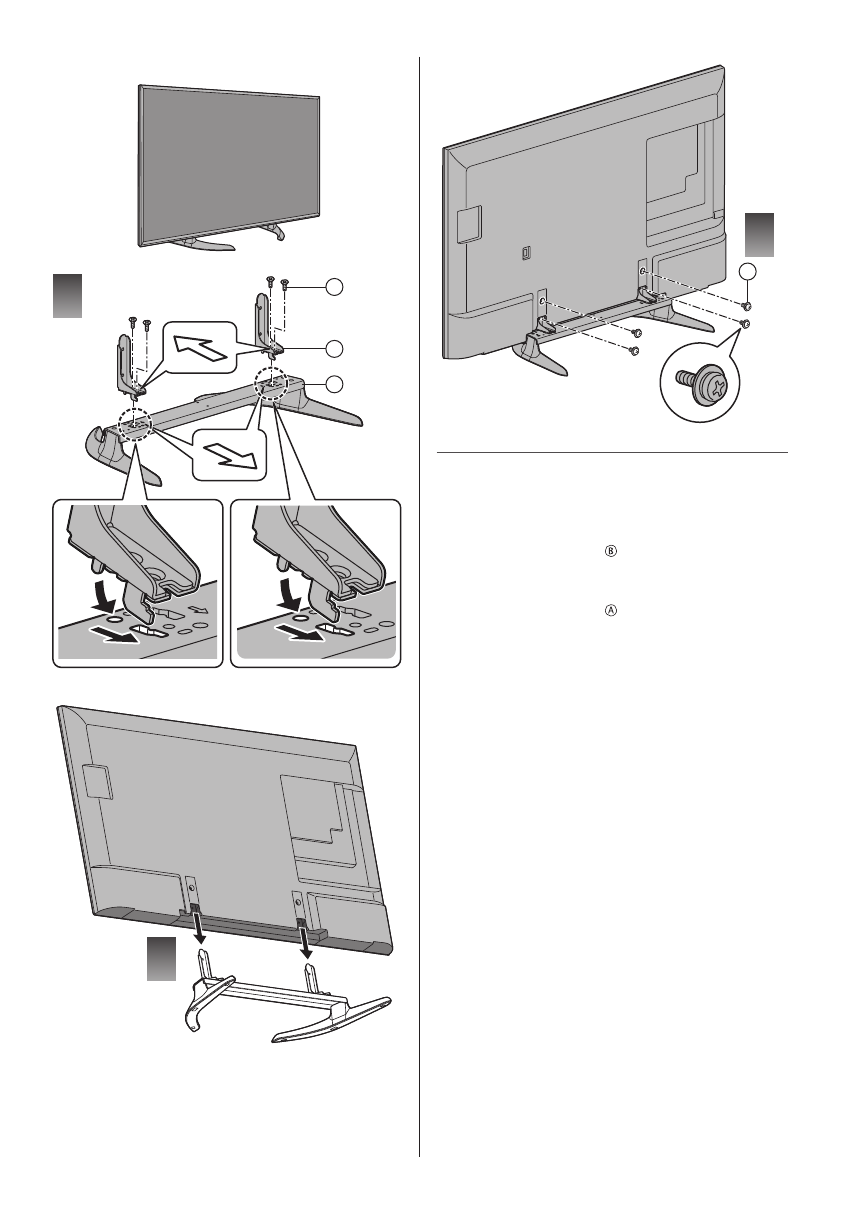 Ⓑ

Ⓐ