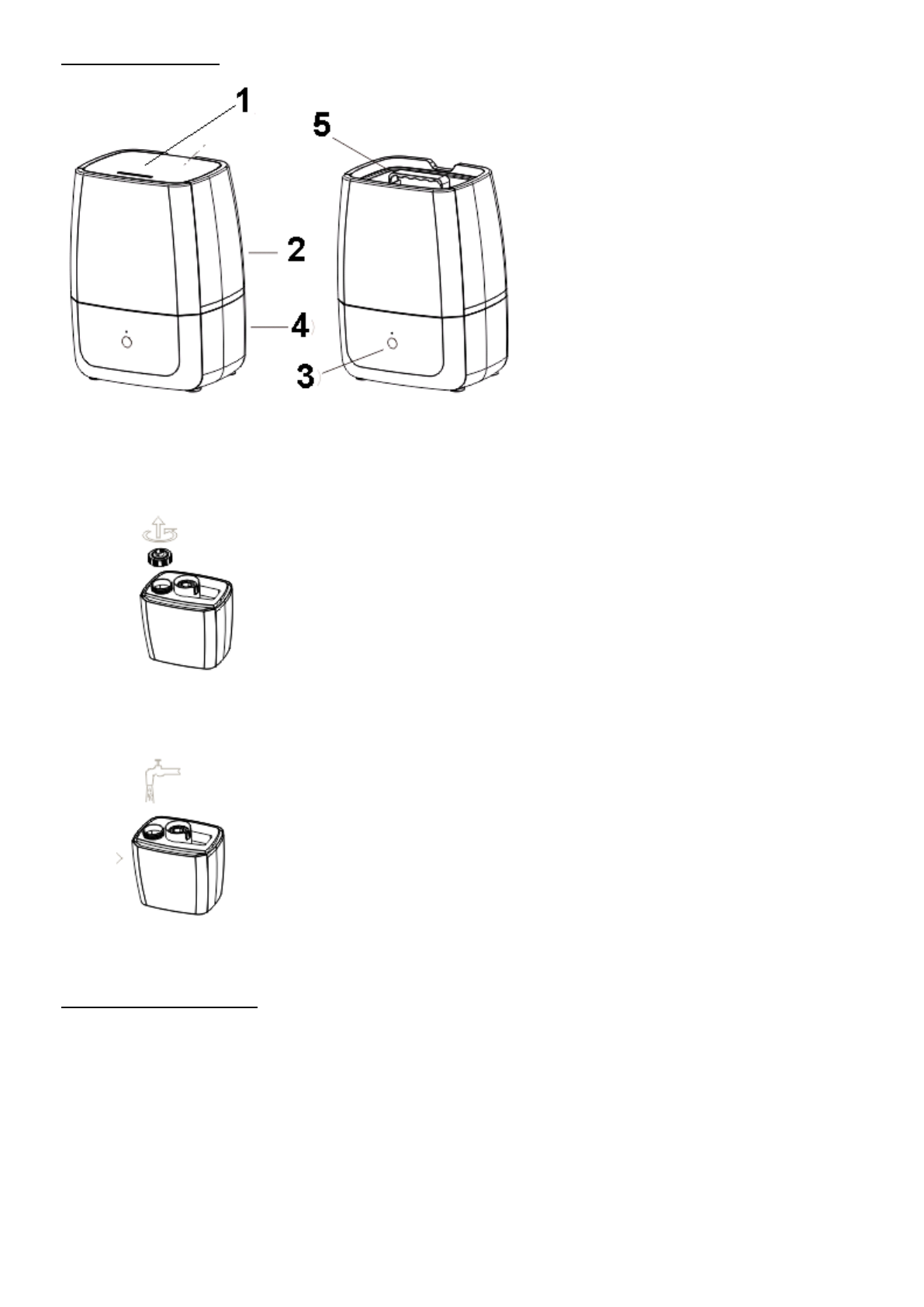 1
5
2
4
3