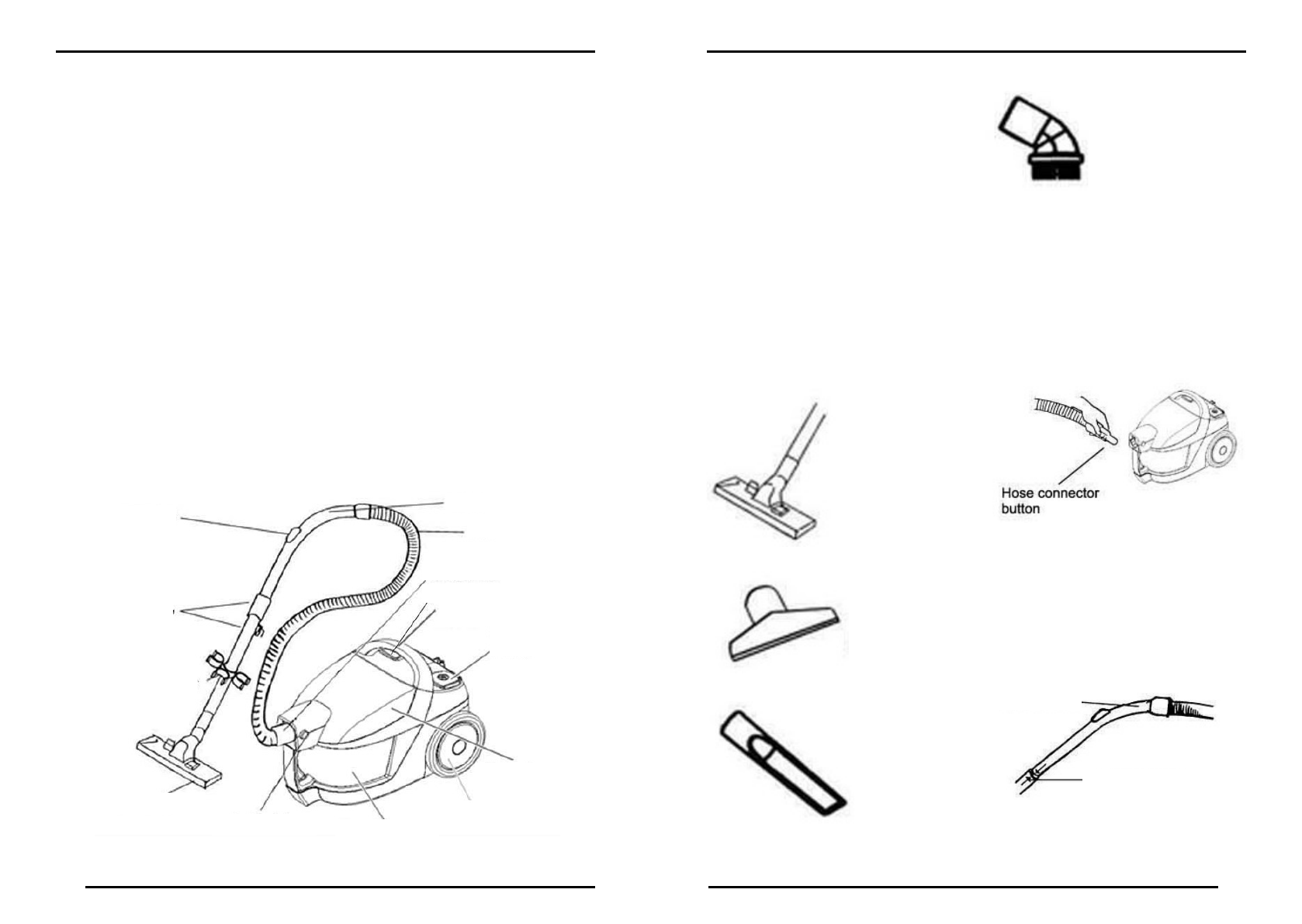 Hose connector button