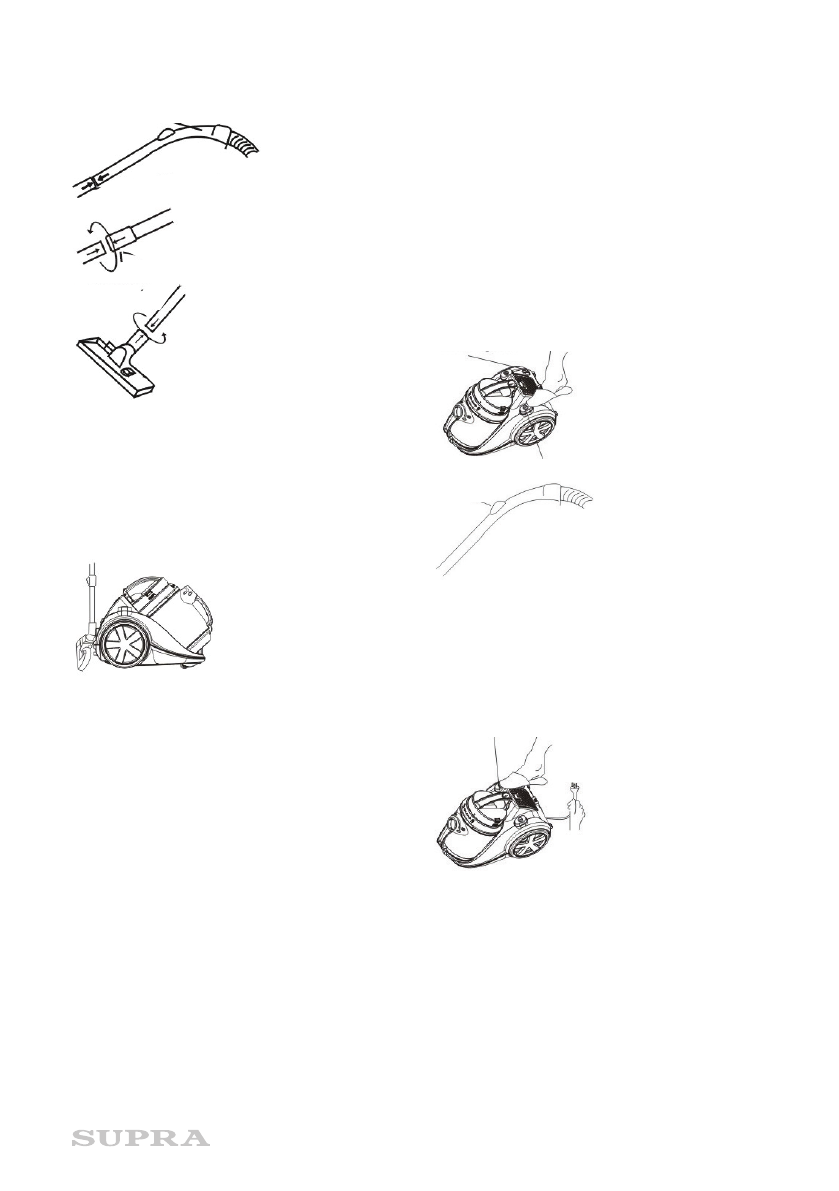 SUPRA