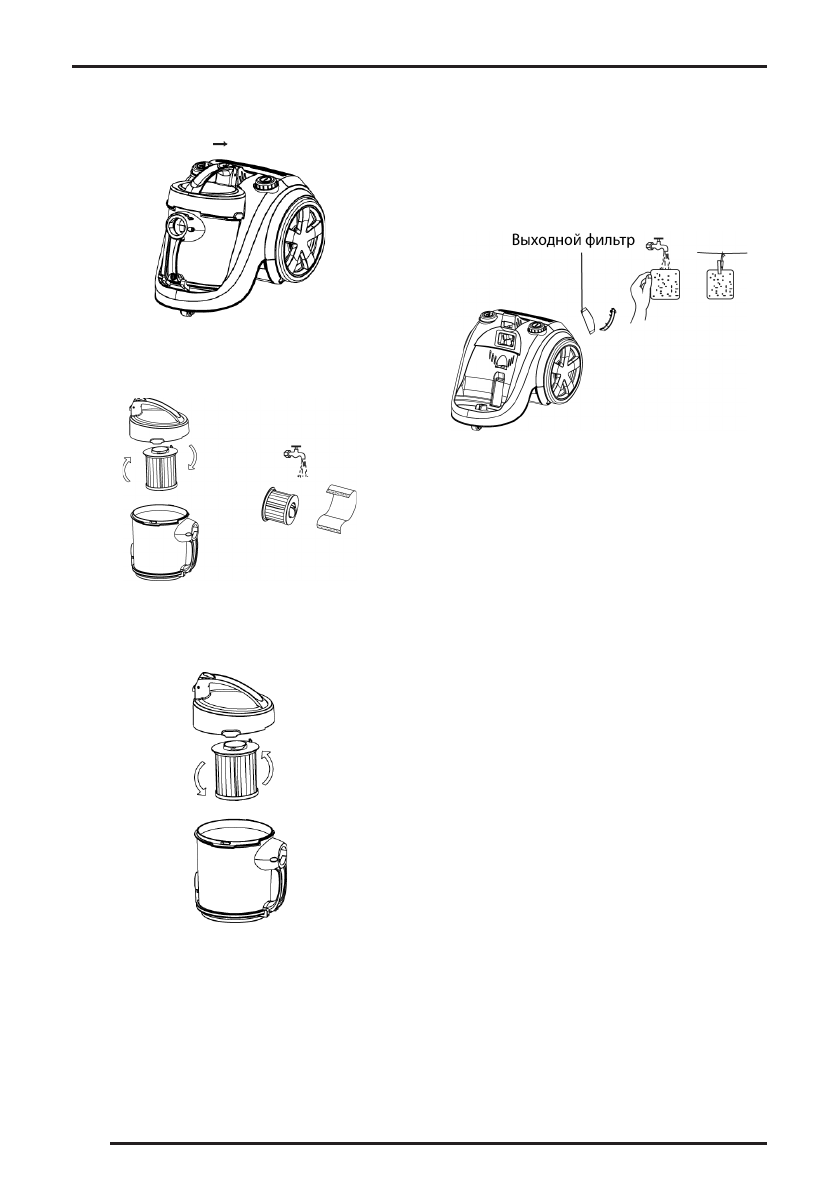 Выходной фильтр