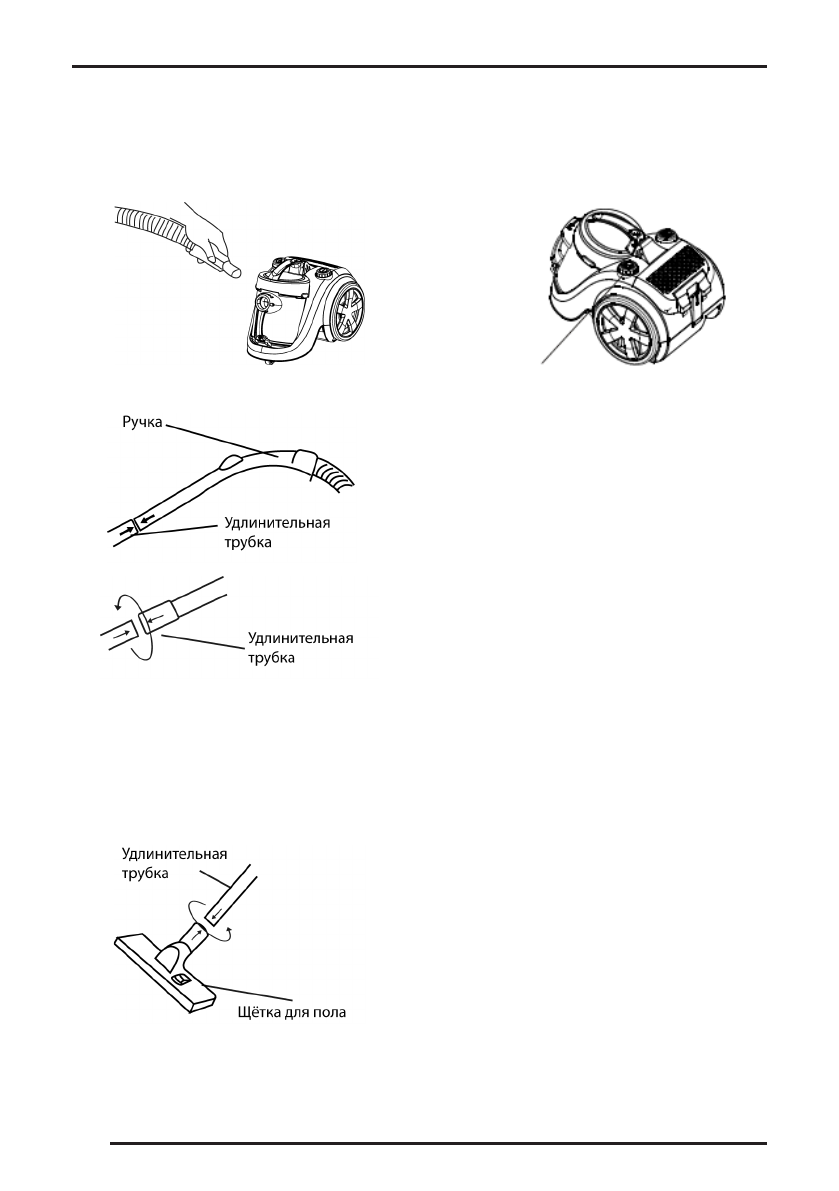 Ручка

Удлинительная трубка

Удлинительная трубка

Удлинительная трубка

Щётка для пола