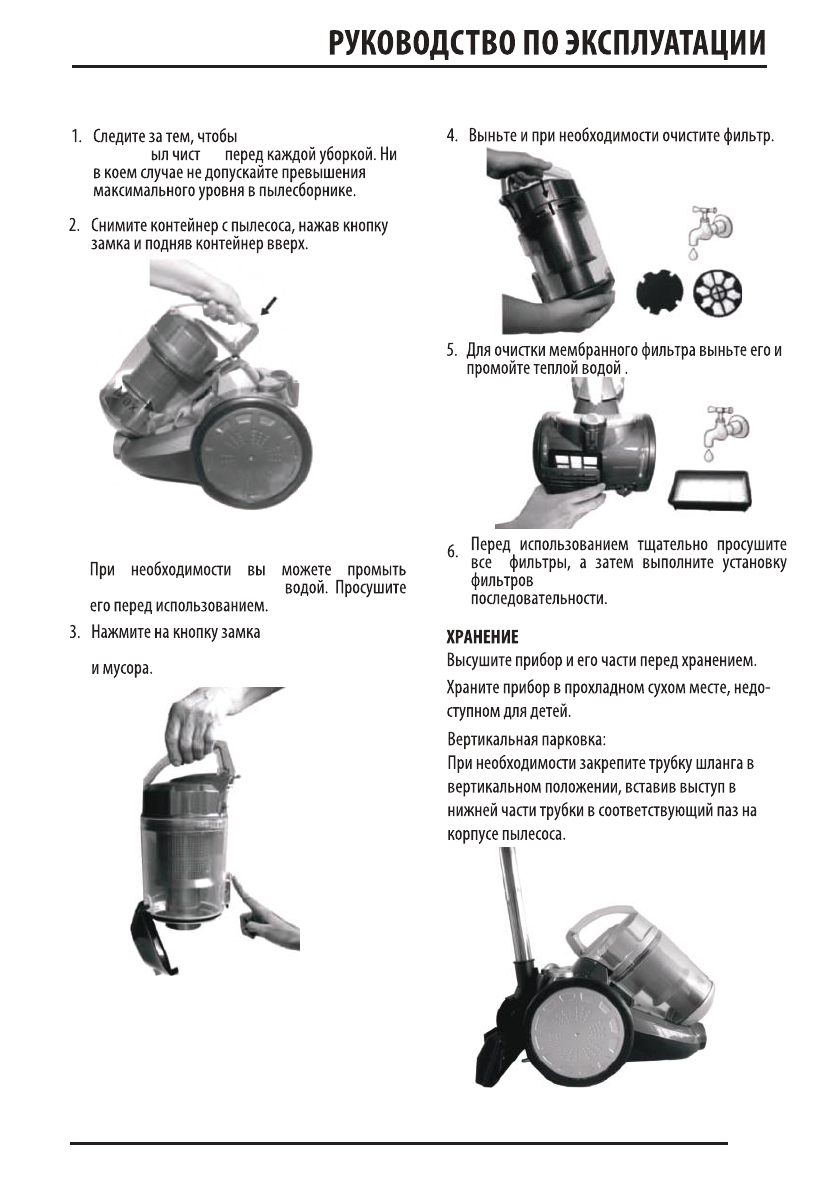 РУКОВОДСТВО ПО ЭКСПЛУАТАЦИИ

1. Следите за тем, чтобы ыл чист перед каждой уборкой. Ни в коем случае не допускайте превышения максимального уровня в пылесборнике.

2. Снимите контейнер с пылесоса, нажав кнопку замка и подняв контейнер вверх.

При необходимости вы можете промыть водой. Просушите его перед использованием.

3. Нажмите на кнопку замка

и мусора.

4. Выньте и при необходимости очистите фильтр.

5. Для очистки мембранного фильтра выньте его и промойте теплой водой .

6. Перед использованием тщательно просушите все фильтры, а затем выполните установку фильтров последовательности.

ХРАНЕНИЕ
Высушите прибор и его части перед хранением.

Храните прибор в прохладном сухом месте, недоступном для детей.

Вертикальная парковка:
При необходимости закрепите трубку шланга в вертикальном положении, вставив выступ в нижней части трубки в соответствующий паз на корпусе пылесоса.