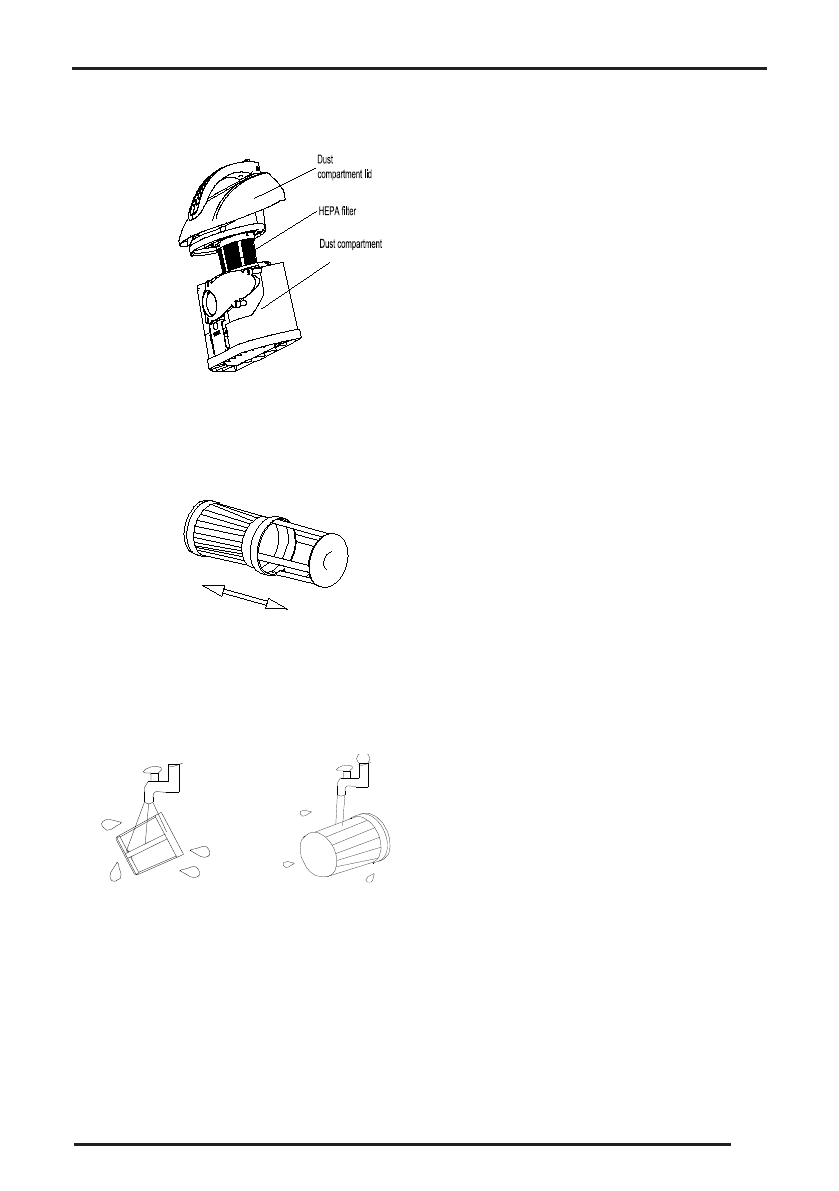 Dust compartment lid

HEPA filter

Dust compartment