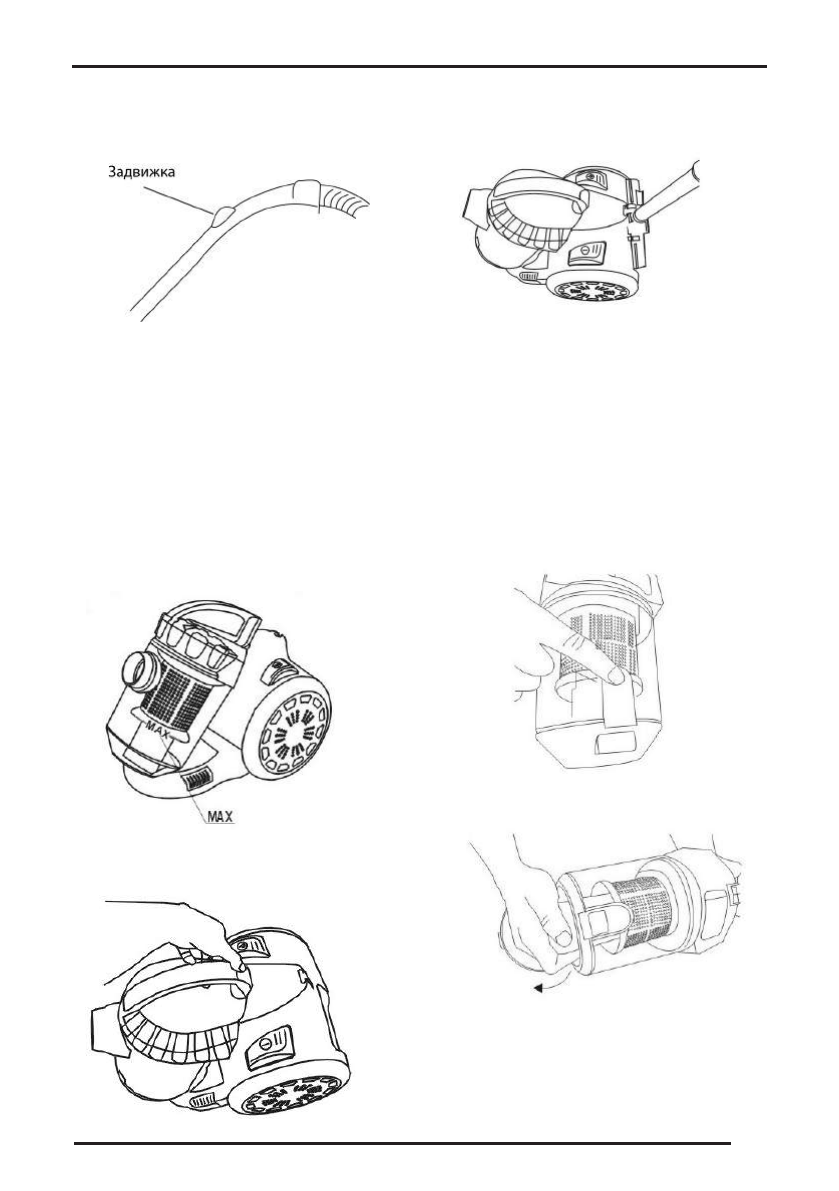 Задвижка

MAX

MAX