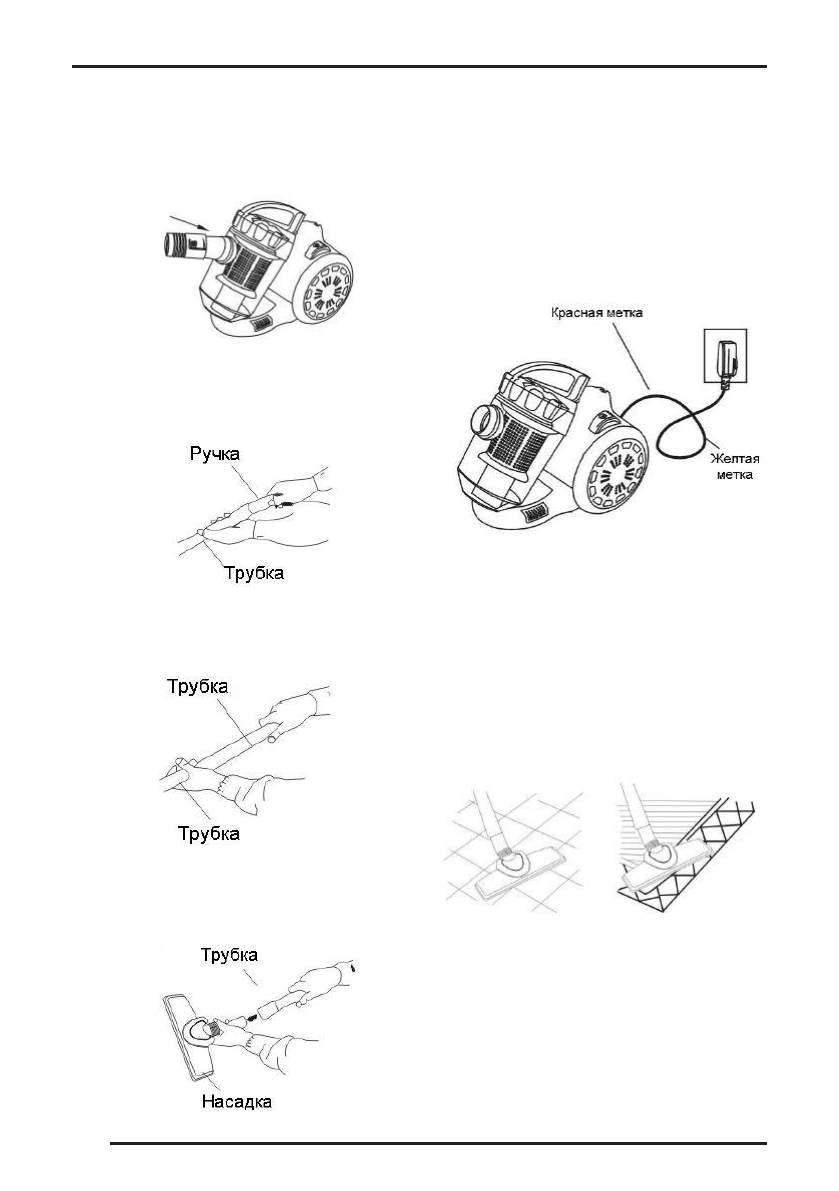 Ручка

Трубка

Трубка

Трубка

Трубка

Насадка

Красная метка

Желтая метка