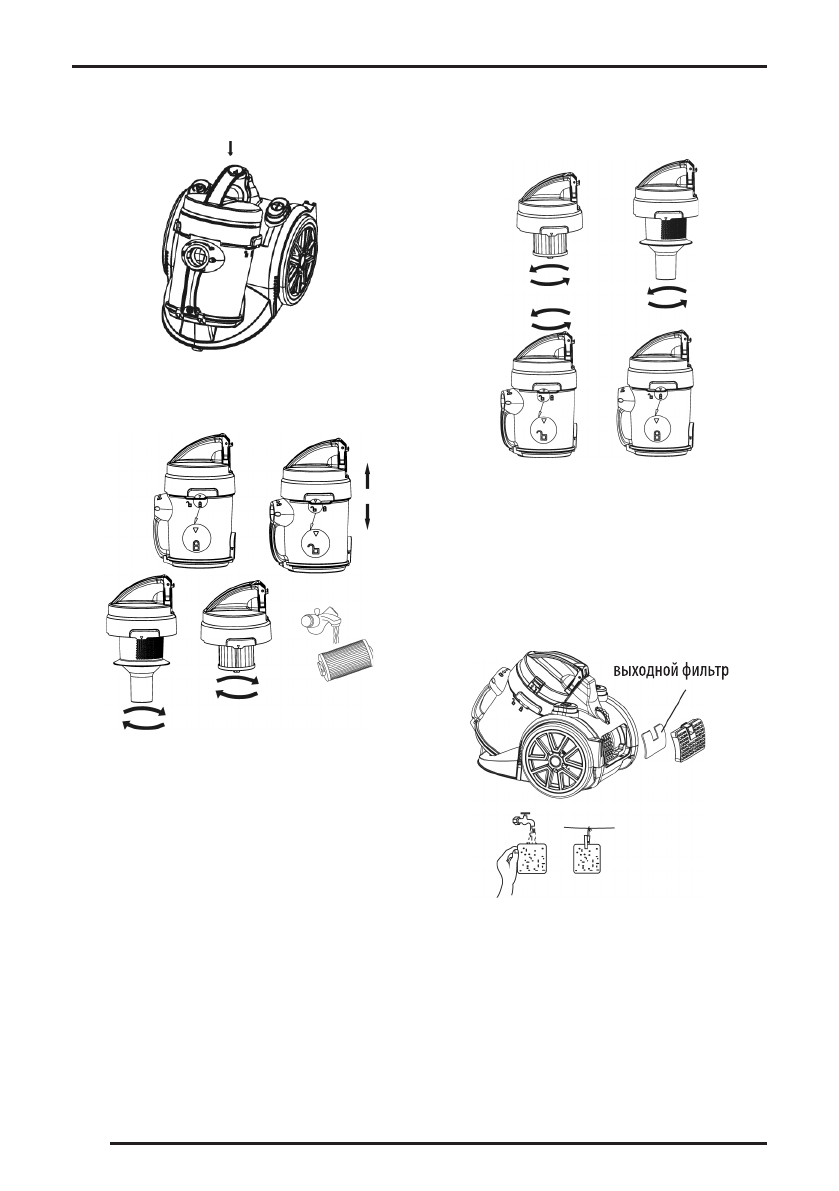 выходной фильтр