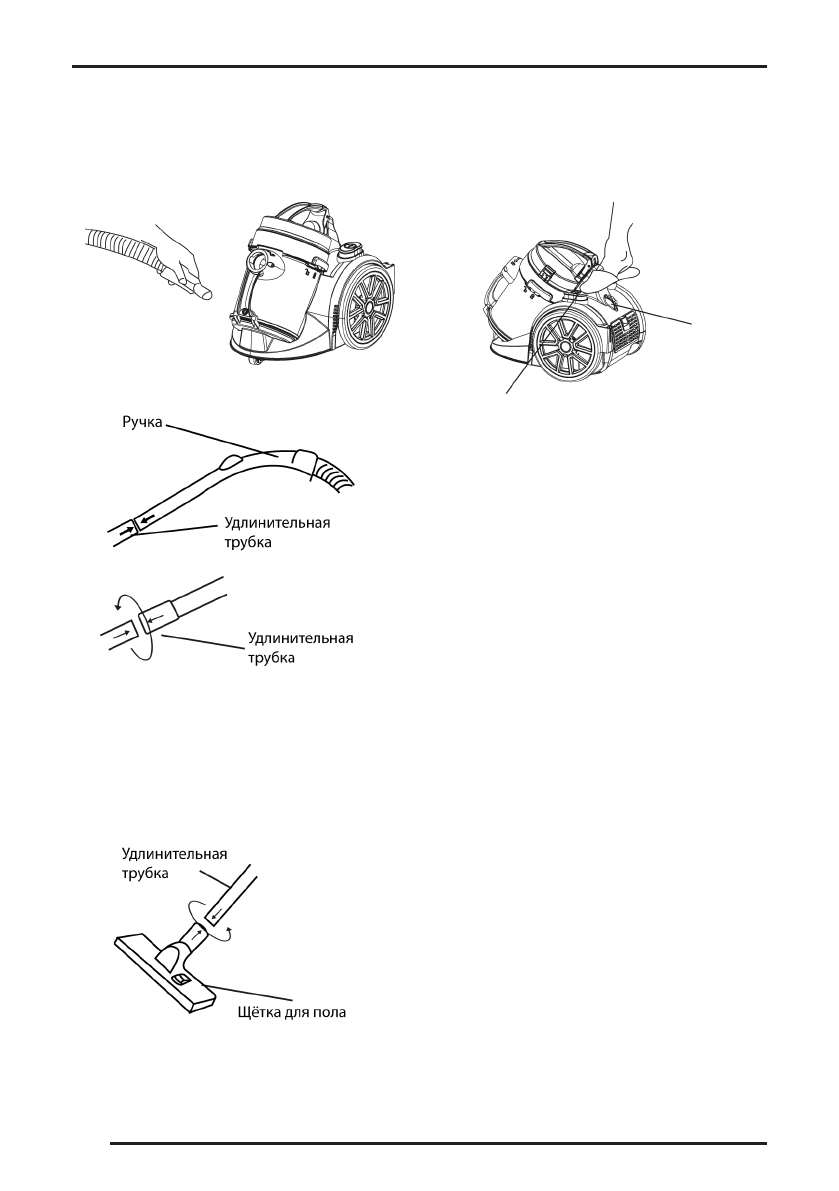 Ручка

Удлинительная трубка

Удлинительная трубка

Удлинительная трубка

Щётка для пола