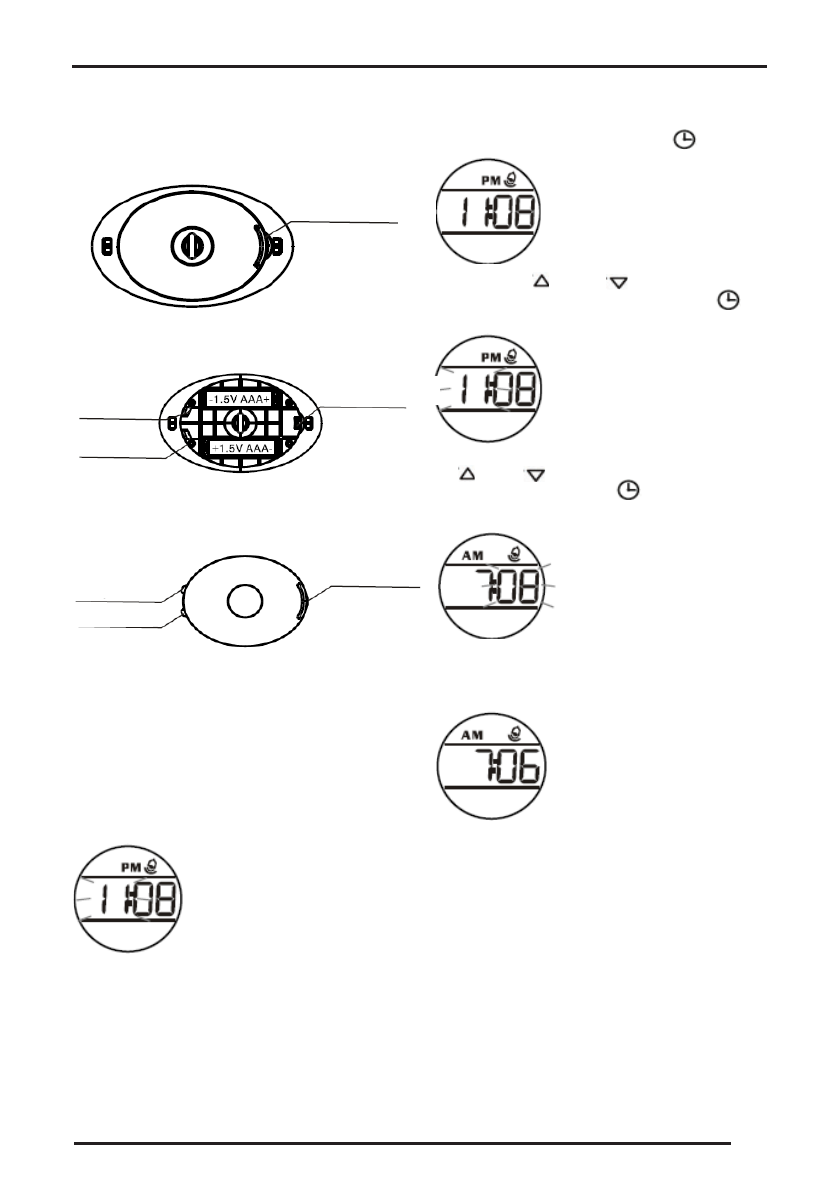 PM
11:08

PM
11:08

-1.5V AAA+
+1.5V AAA-

AM
7:08

AM
7:06

PM
11:08