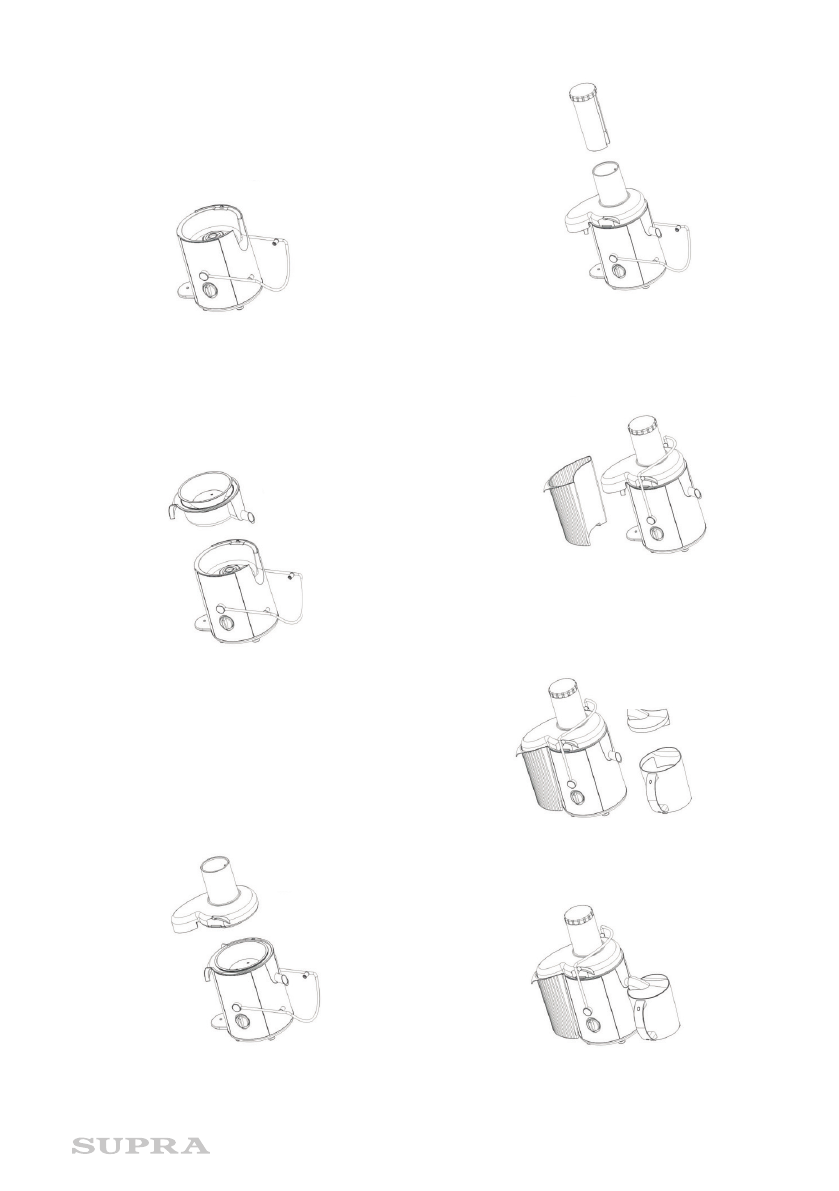 SUPRA