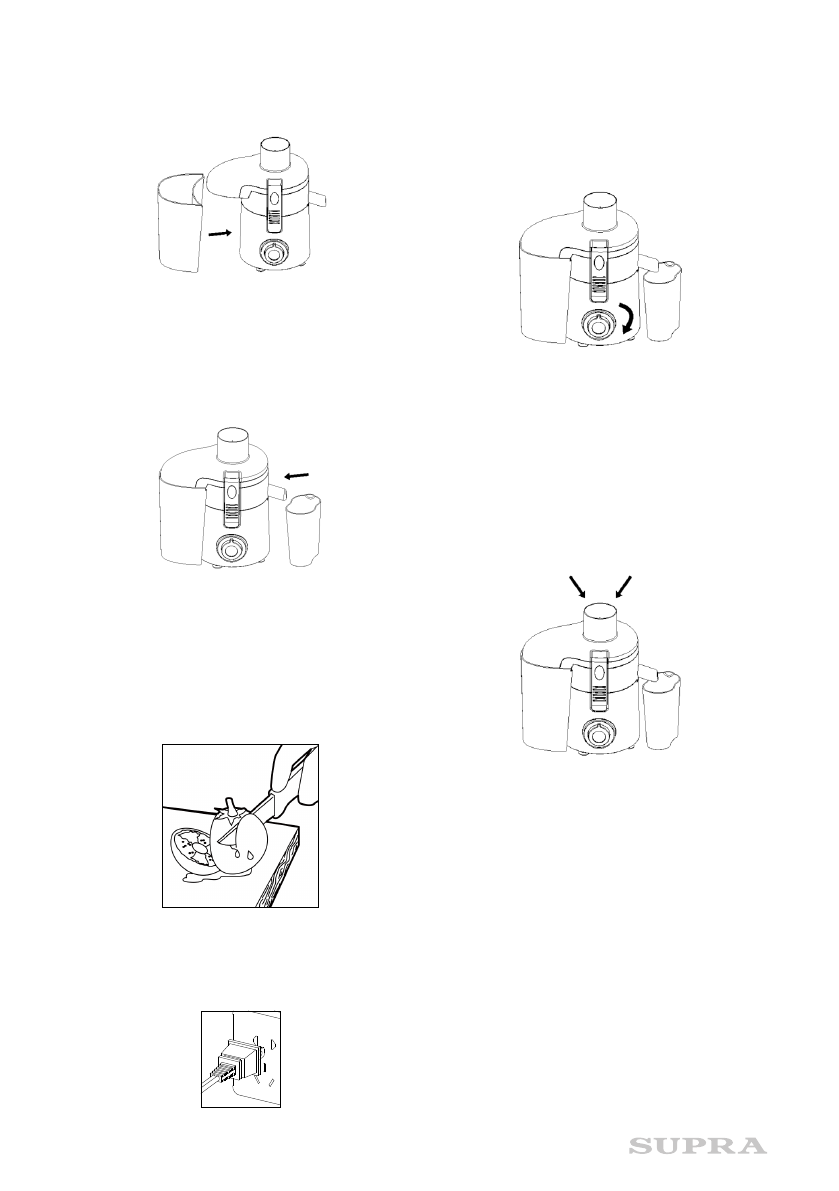 SUPRA