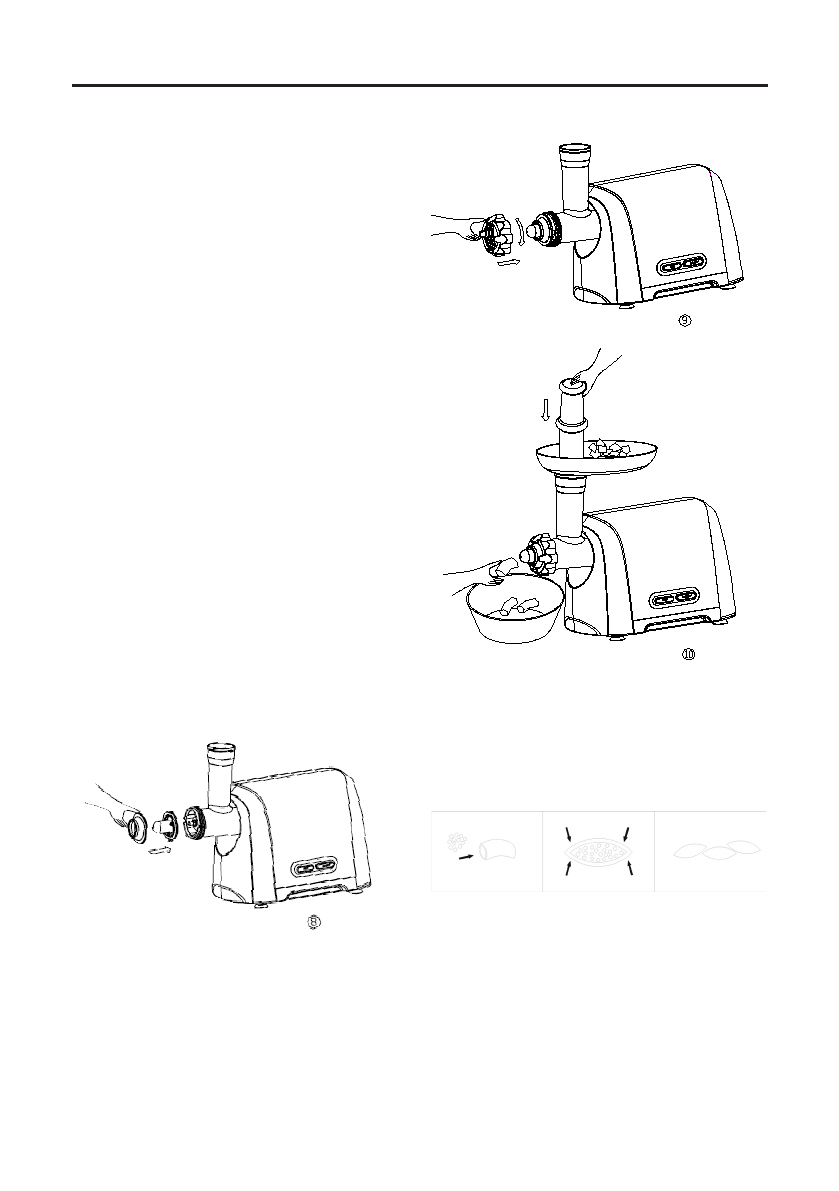 ⑨

⑩

⑧