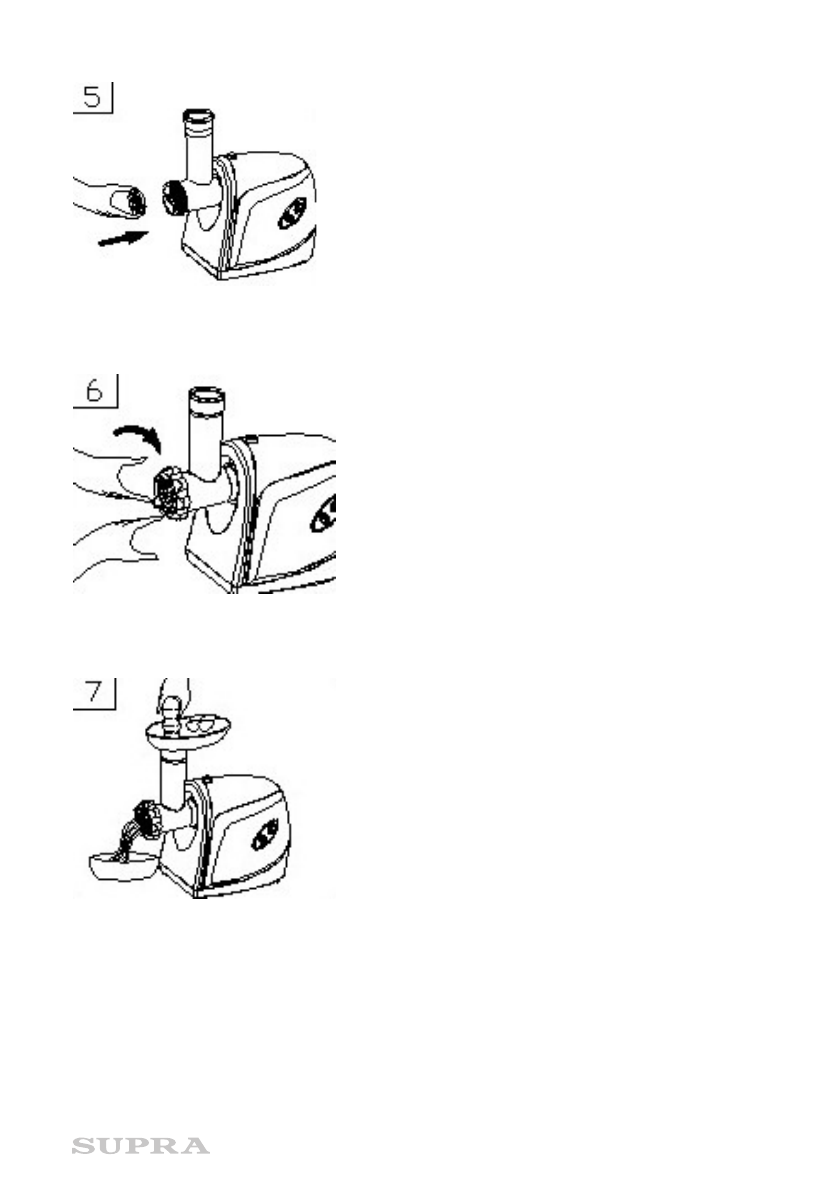 5

6

7

SUPRA