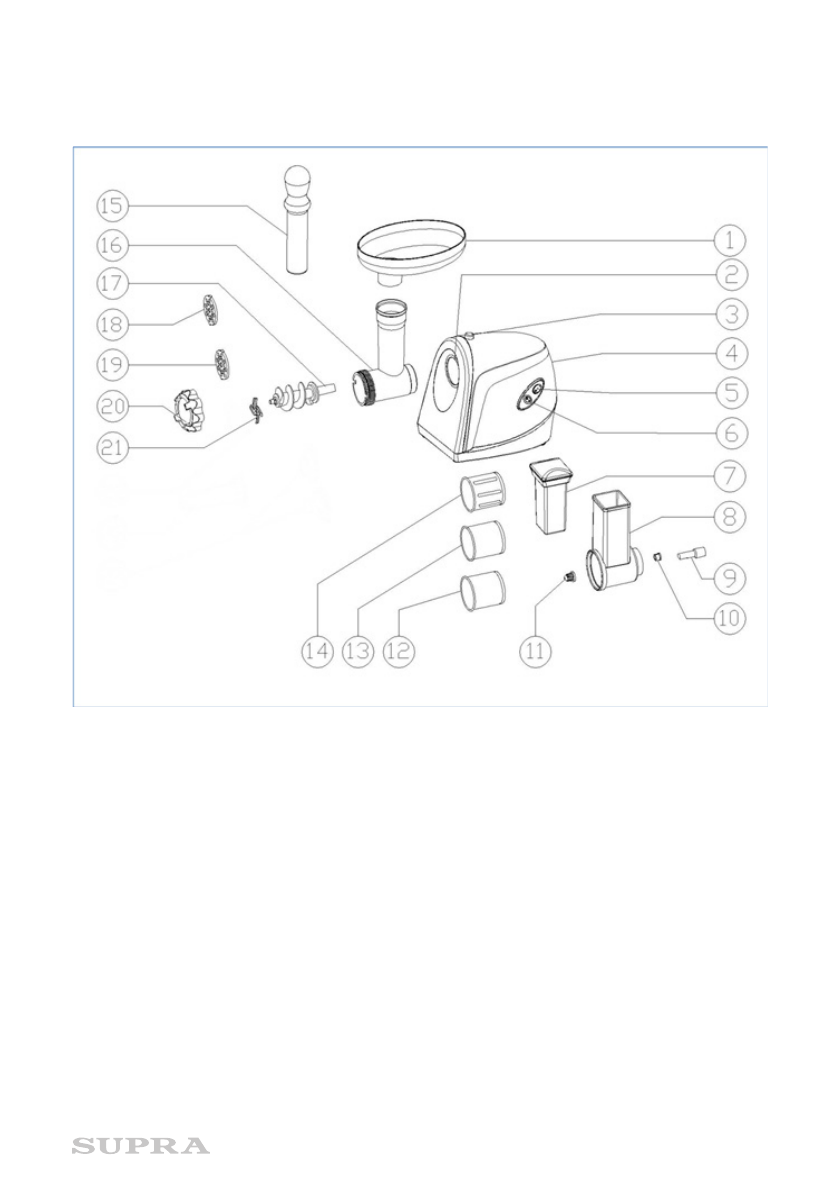 15
16
17
18
19
20
21
1
2
3
4
5
6
7
8
9
10
14
13
12
11

SUPRA