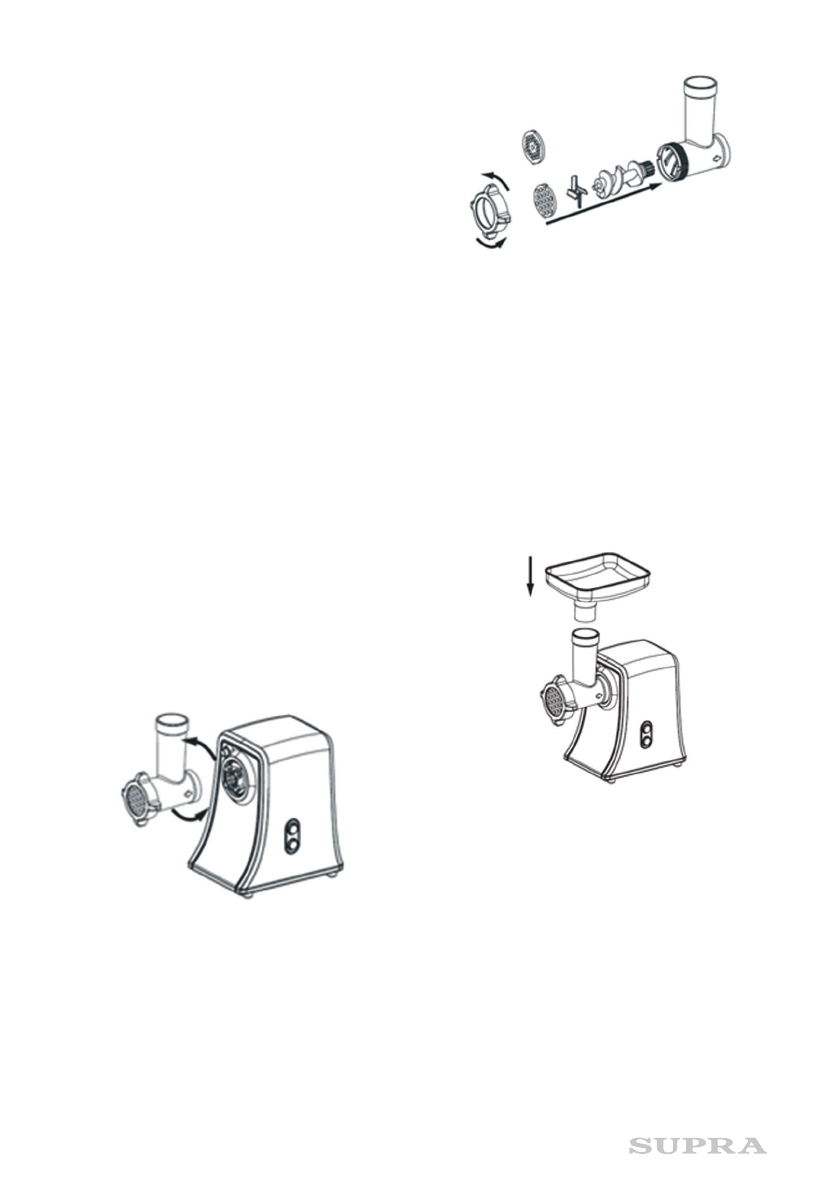 SUPRA