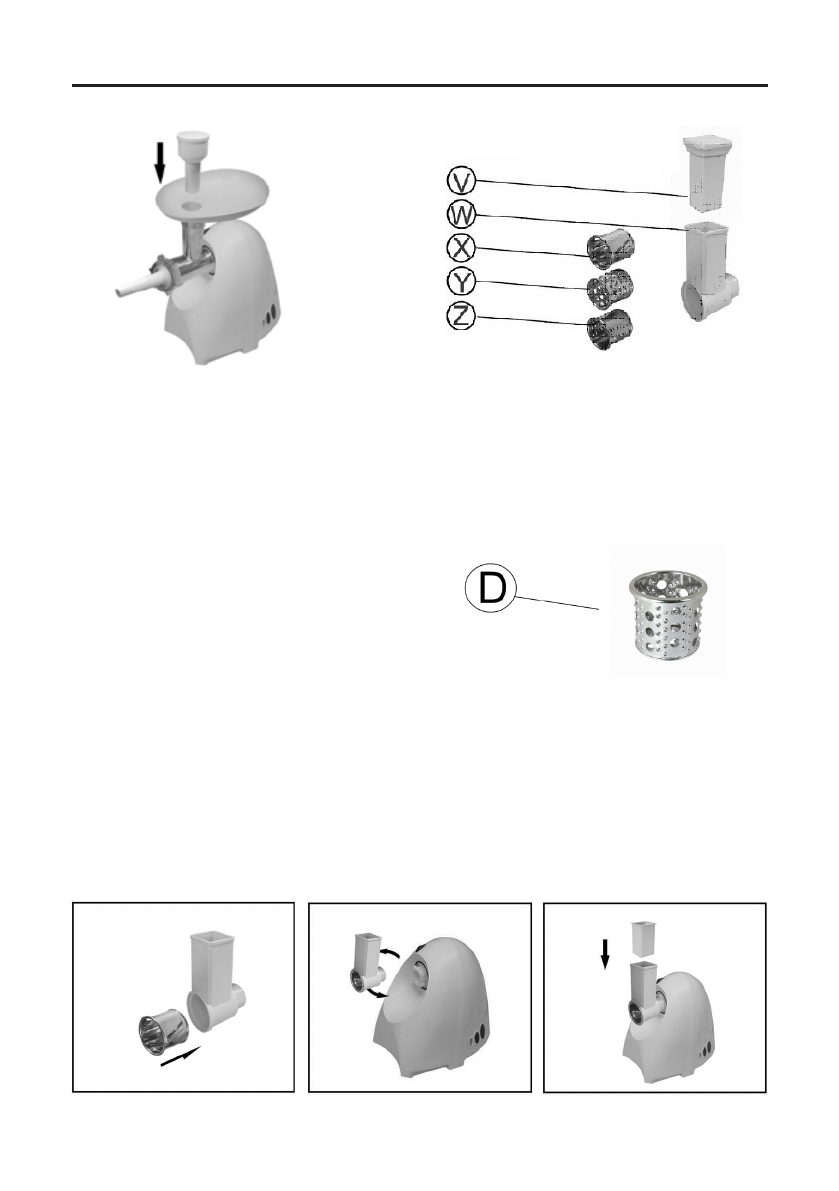 V
W
X
Y
Z

D