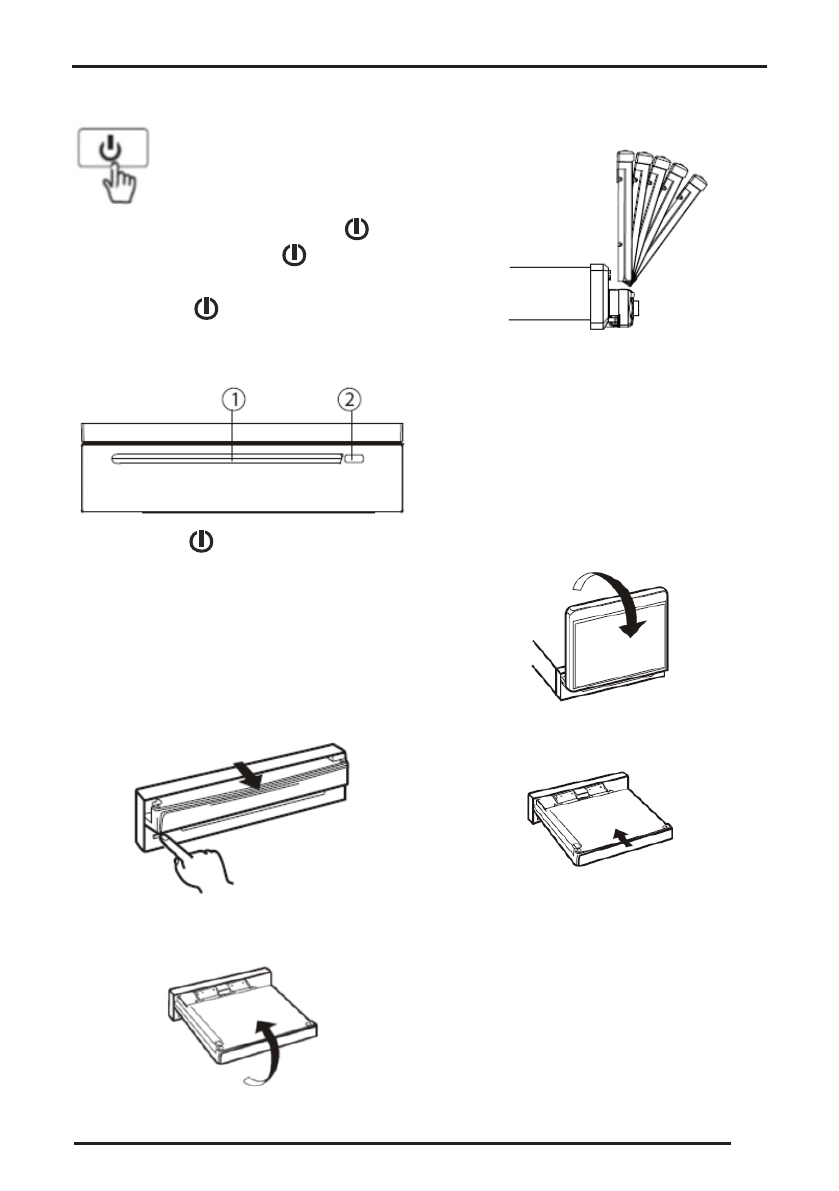 1

2