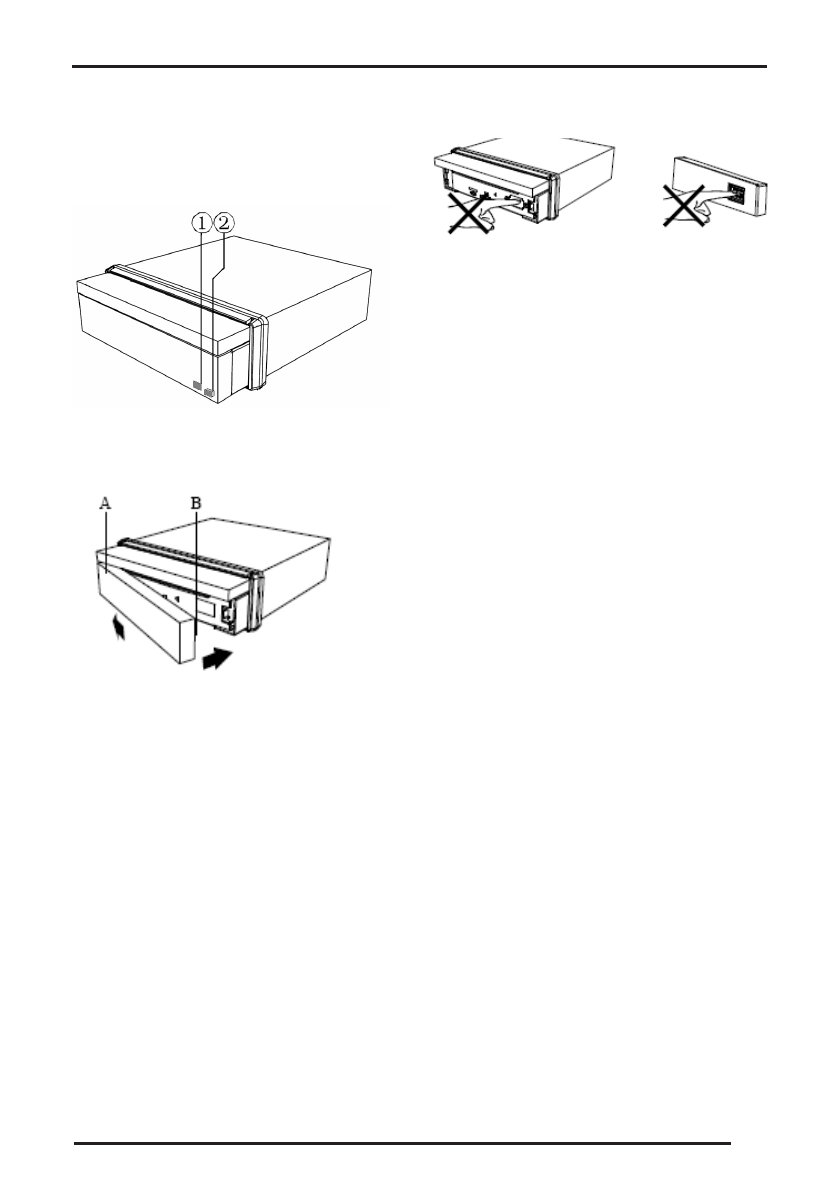 ①②

A
B