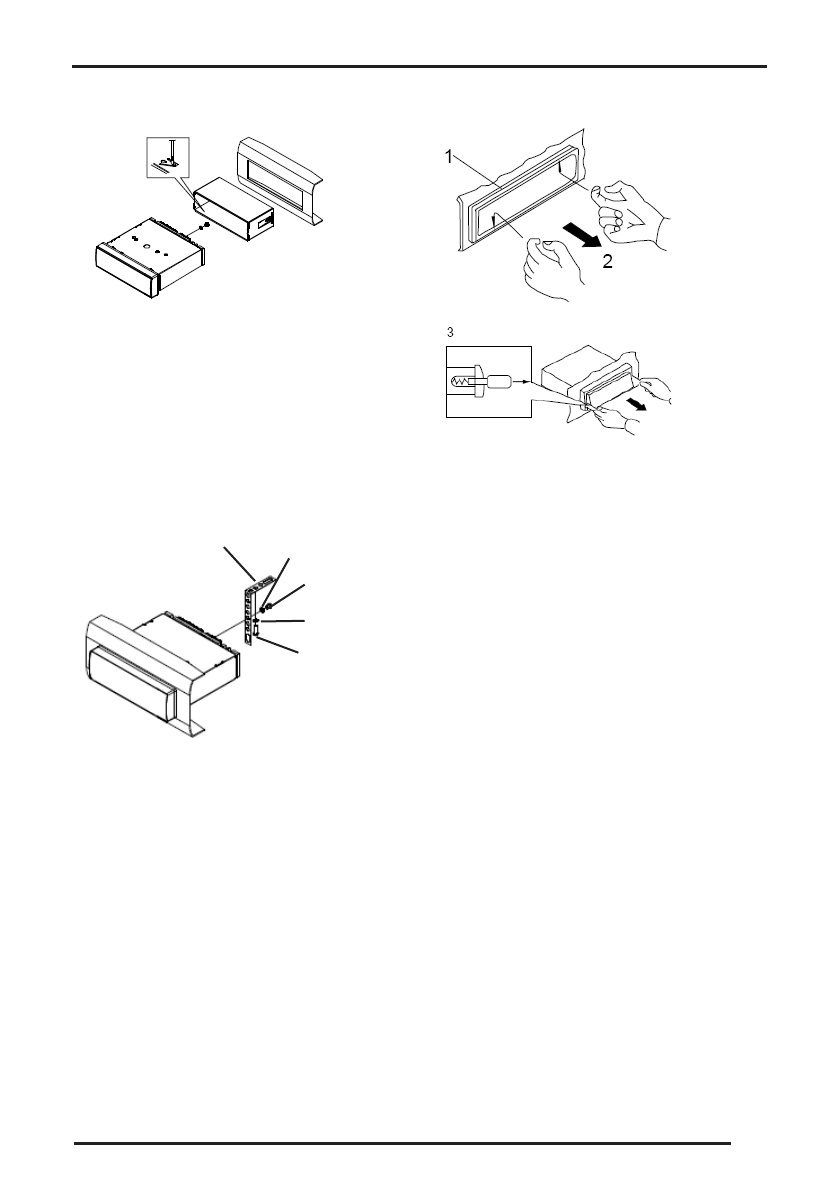 1

2

3