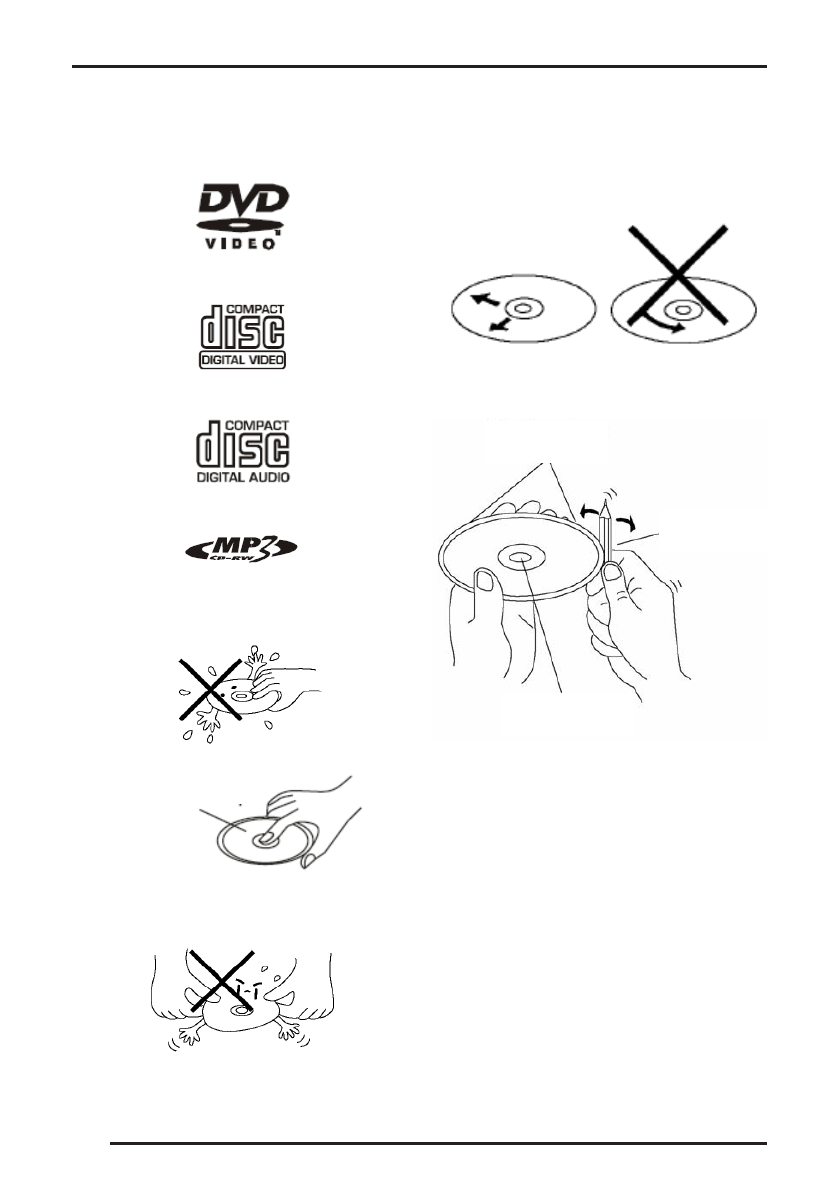 DVD
VIDEO

COMPACT
disc
DIGITAL VIDEO

COMPACT
disc
DIGITAL AUDIO

MP3
CD-RW