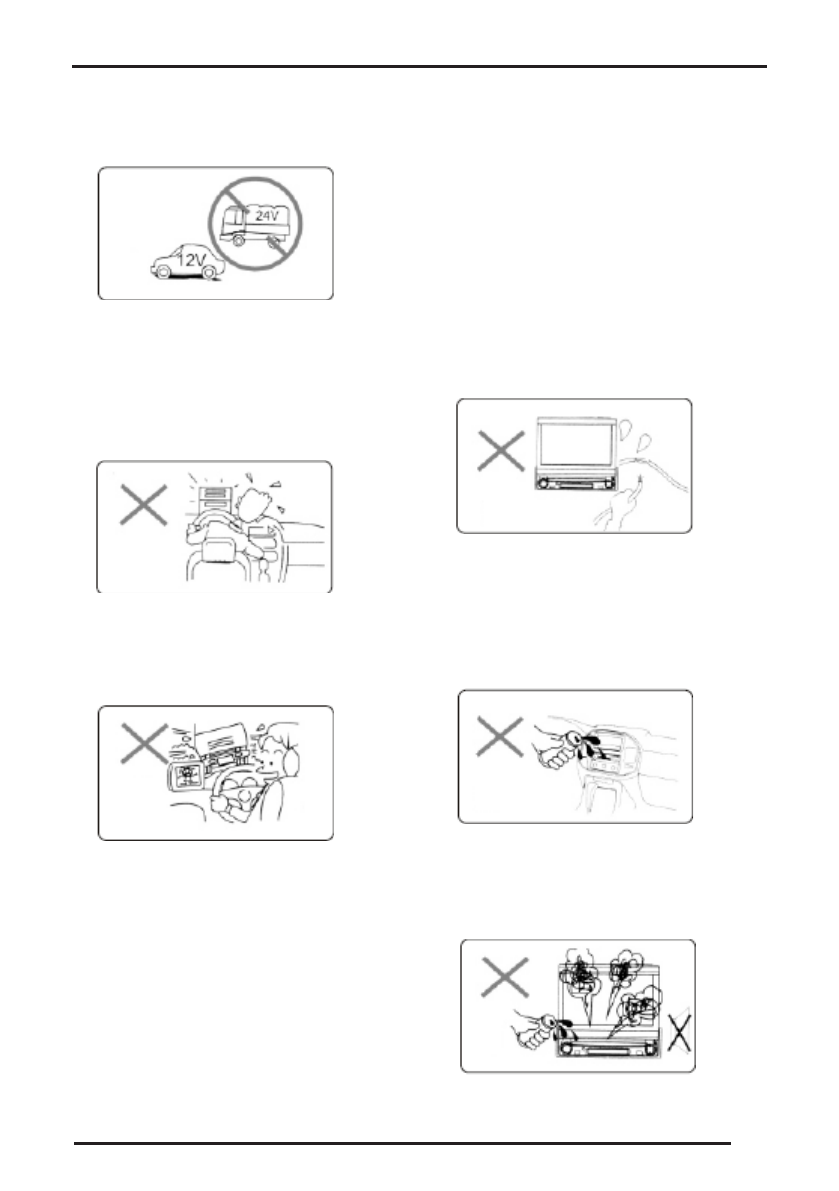 24V

12V