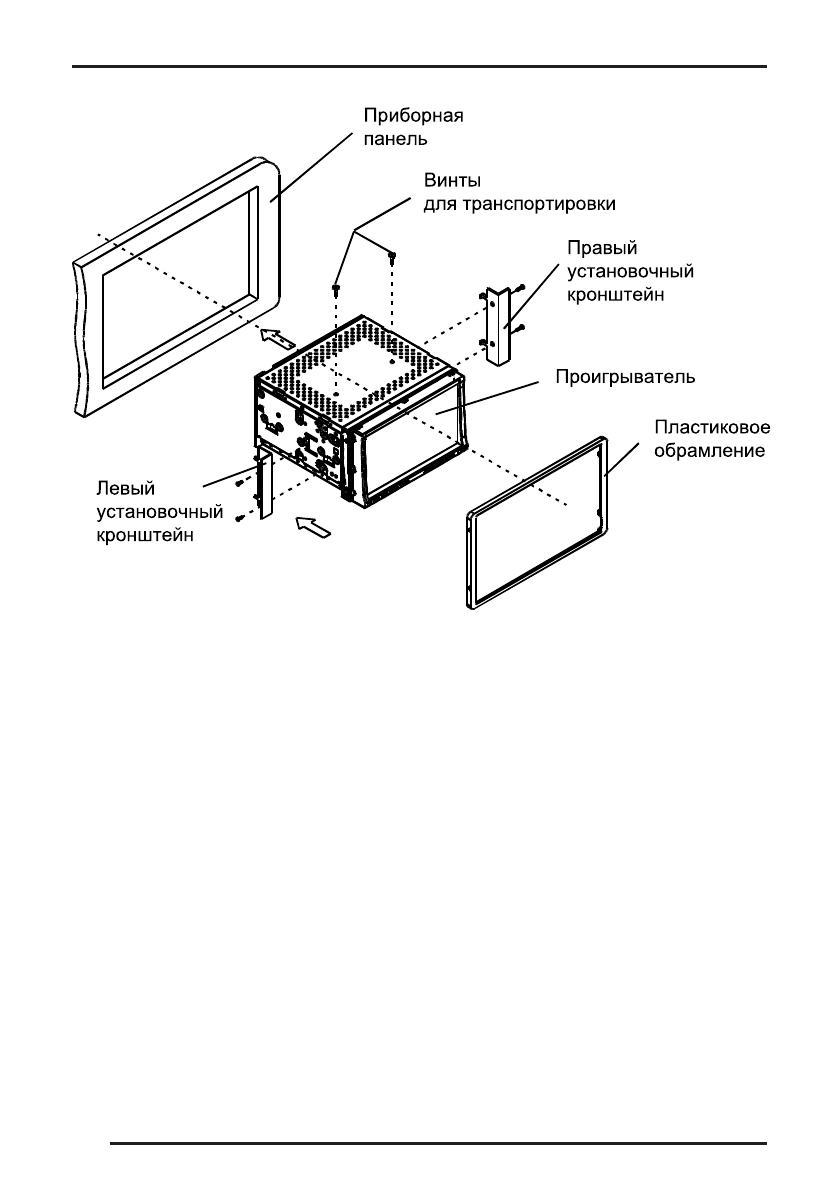 Приборная панель

Винты для транспортировки

Правый установочный кронштейн

Проигрыватель

Пластиковое обрамление

Левый установочный кронштейн