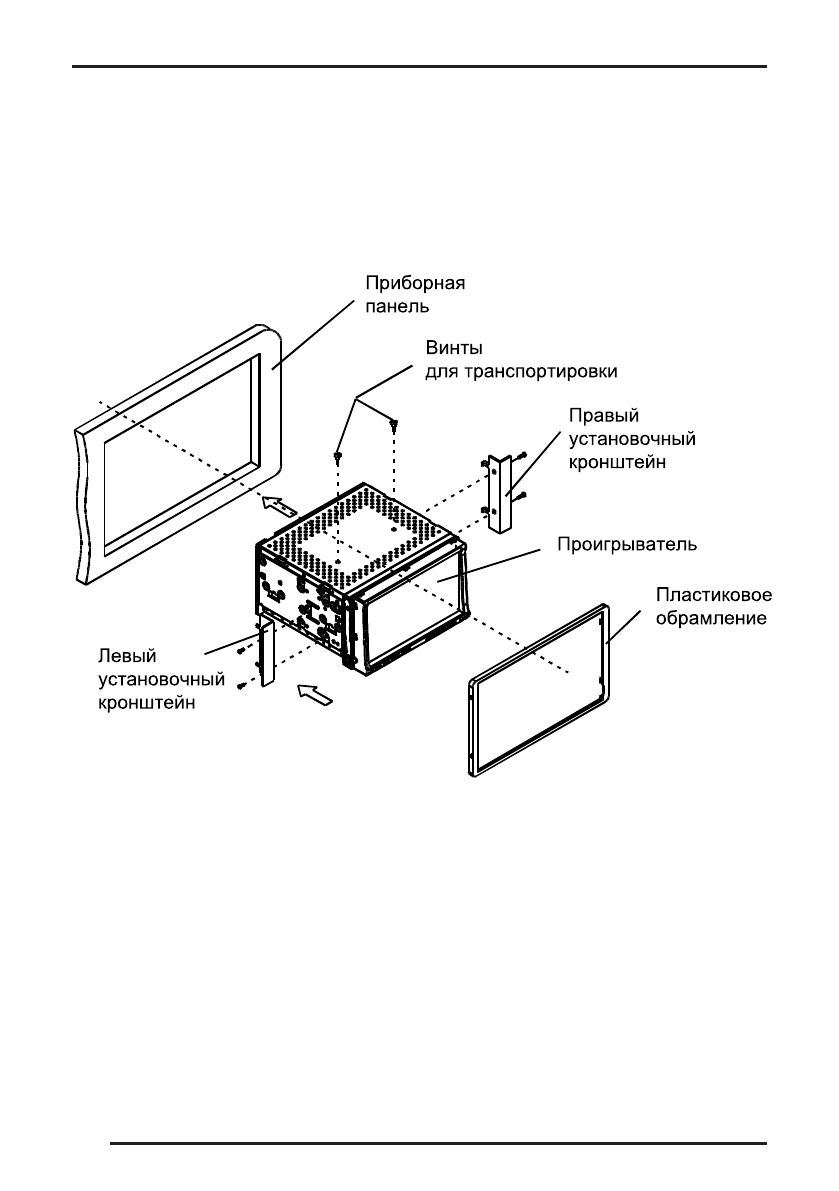 Приборная панель

Винты для транспортировки

Правый установочный кронштейн

Проигрыватель

Пластиковое обрамление

Левый установочный кронштейн