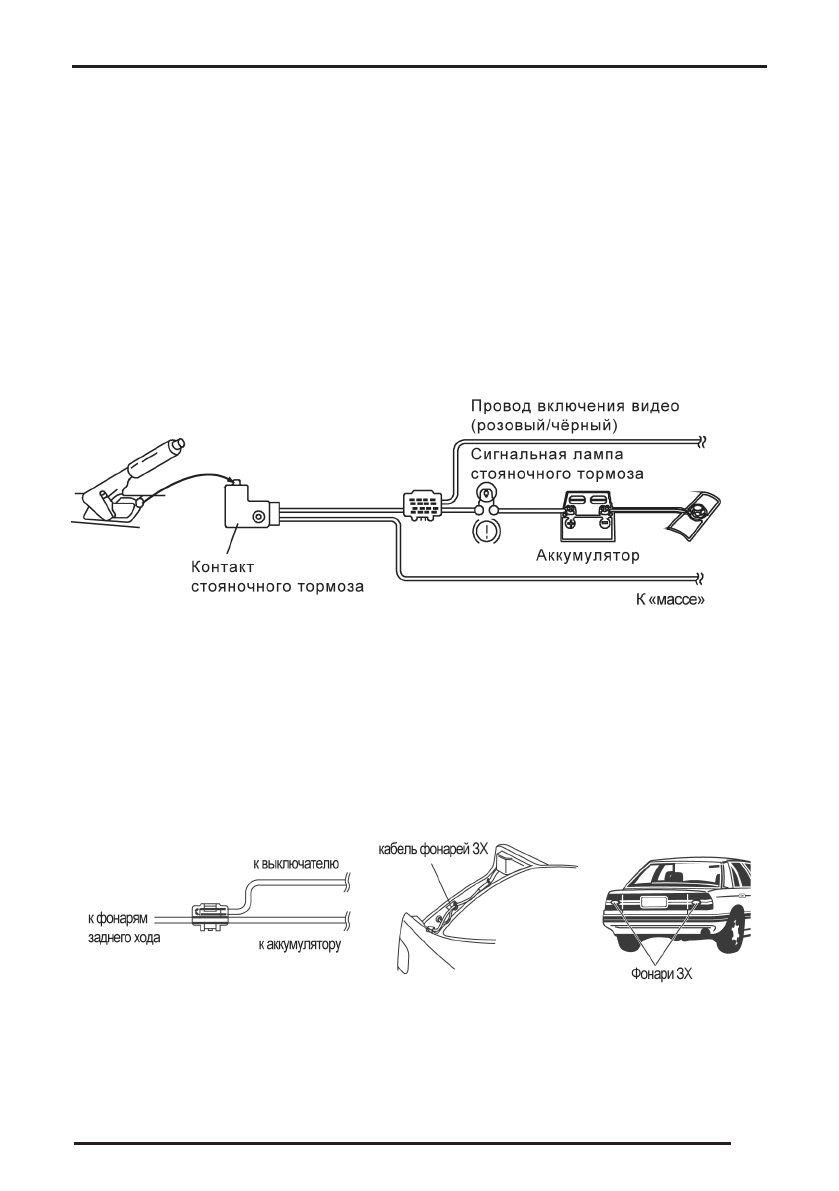 Провод включения видео (розовый/чёрный)

Сигнальная лампа стояночного тормоза

Аккумулятор

Контакт стояночного тормоза

К «массе»

к выключателю

к фонарям заднего хода

к аккумулятору

кабель фонарей ЗХ

Фонари ЗХ