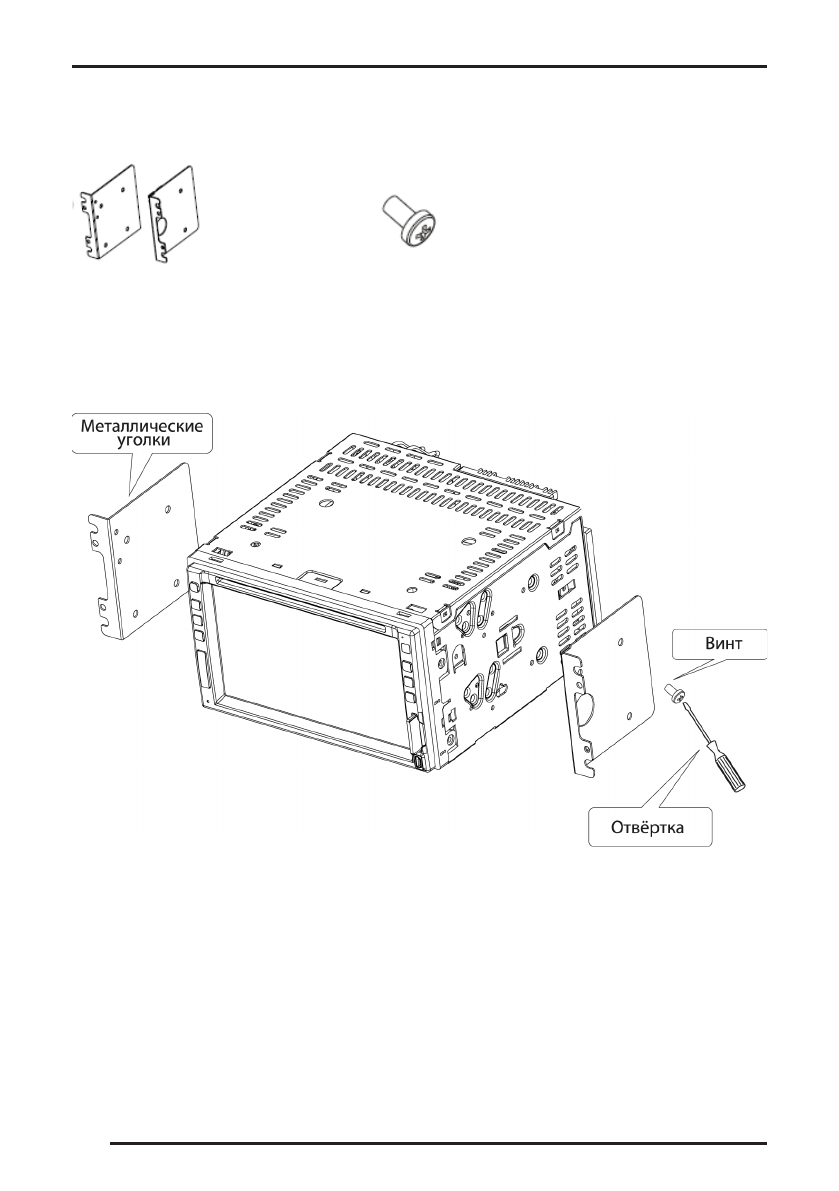 Металлические уголки

Винт

Отвёртка