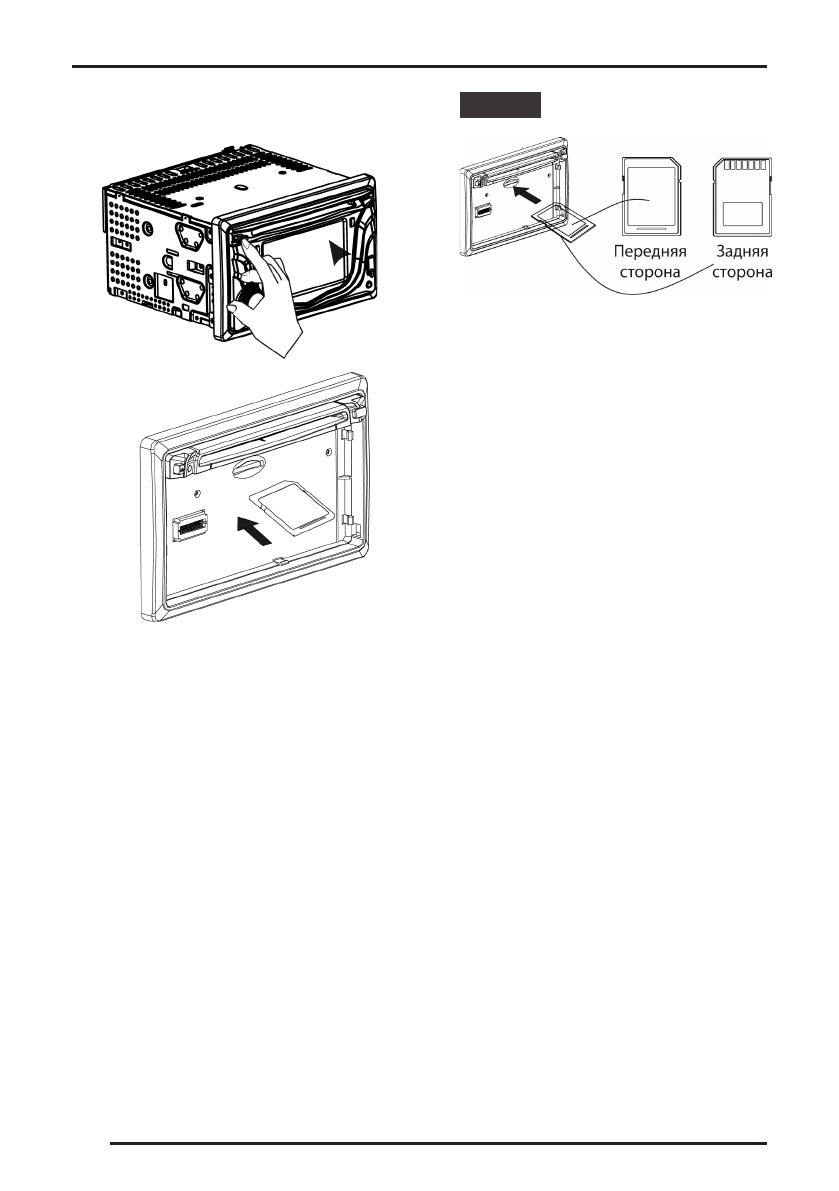 Передняя сторона

Задняя сторона