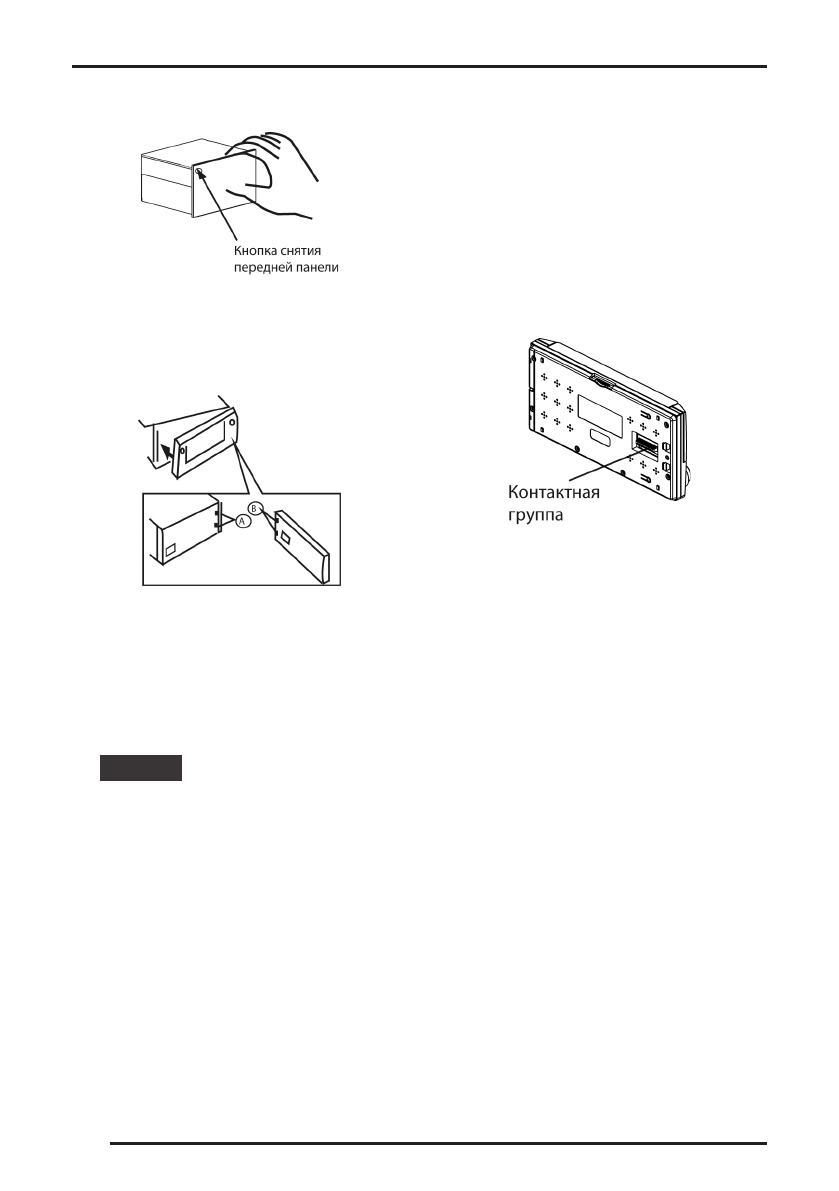 Кнопка снятия передней панели

A

B

Контактная группа