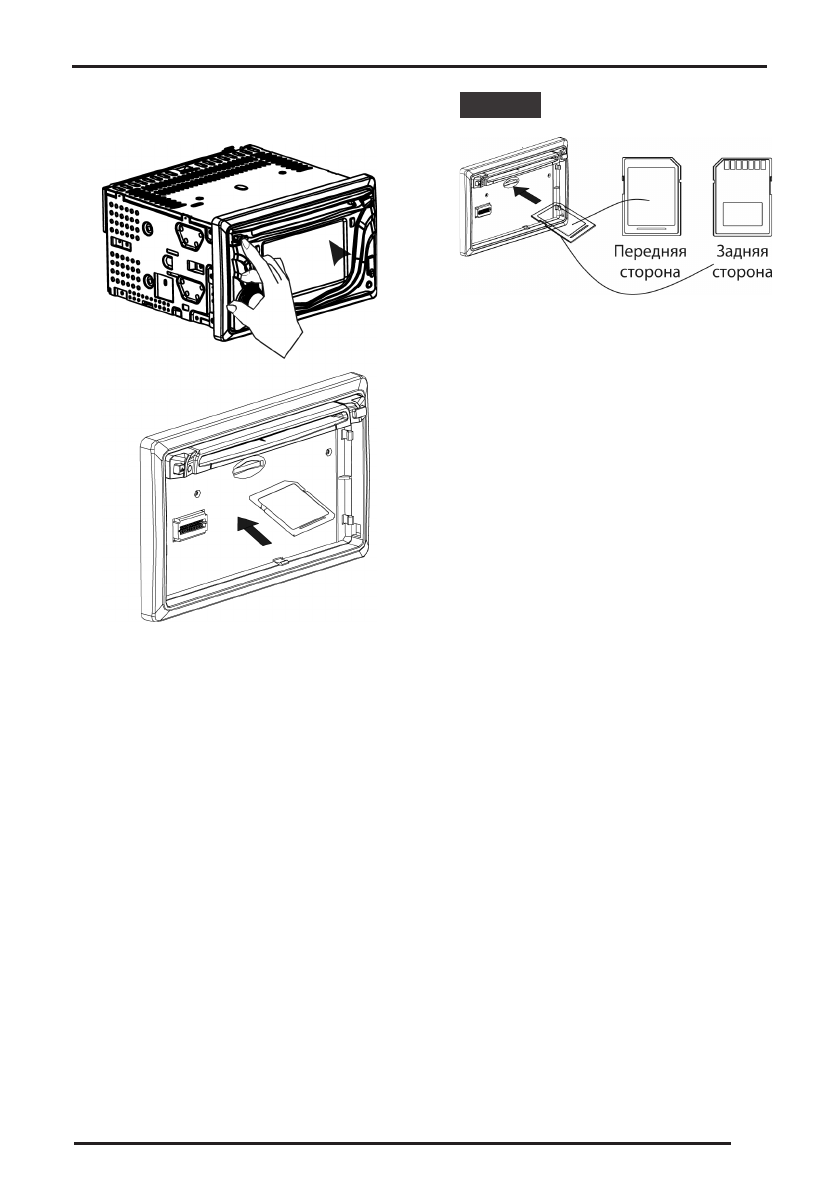 Передняя сторона

Задняя сторона