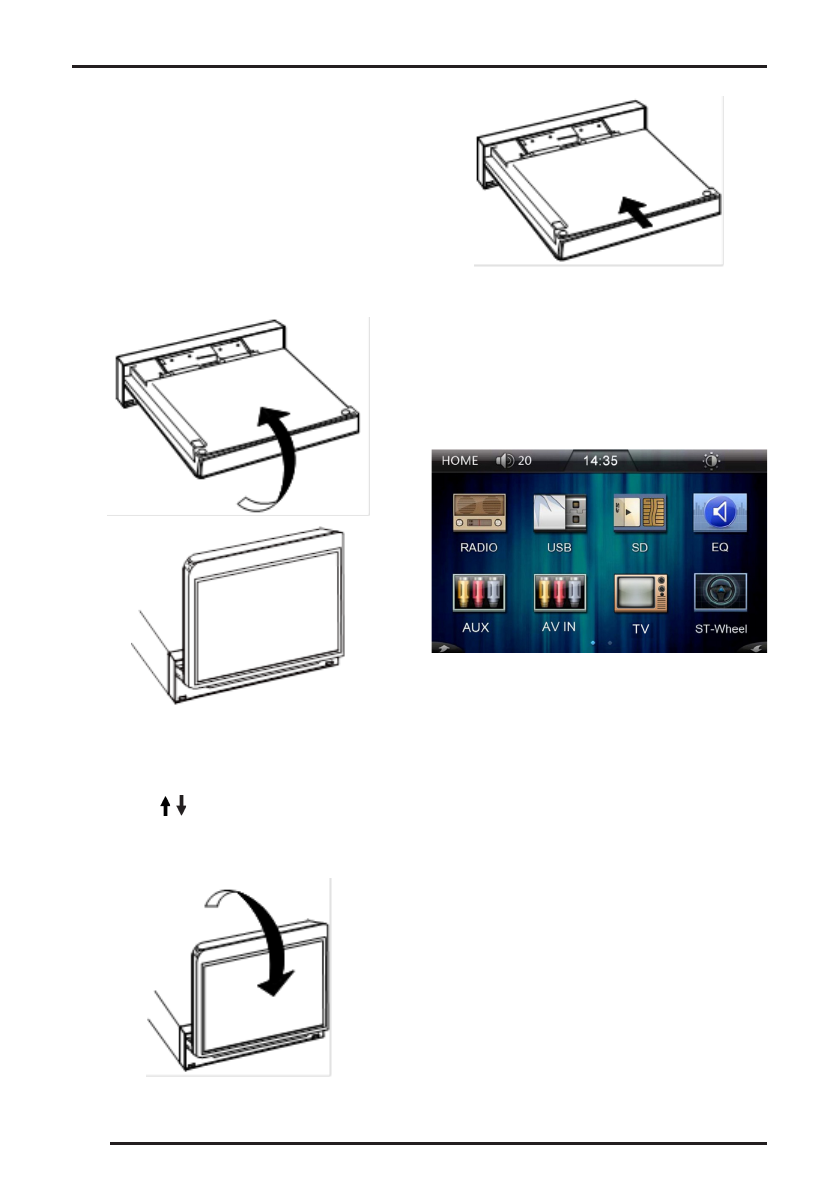 HOME 20 14:35

RADIO USB SD EQ

AUX AV IN TV ST-Wheel