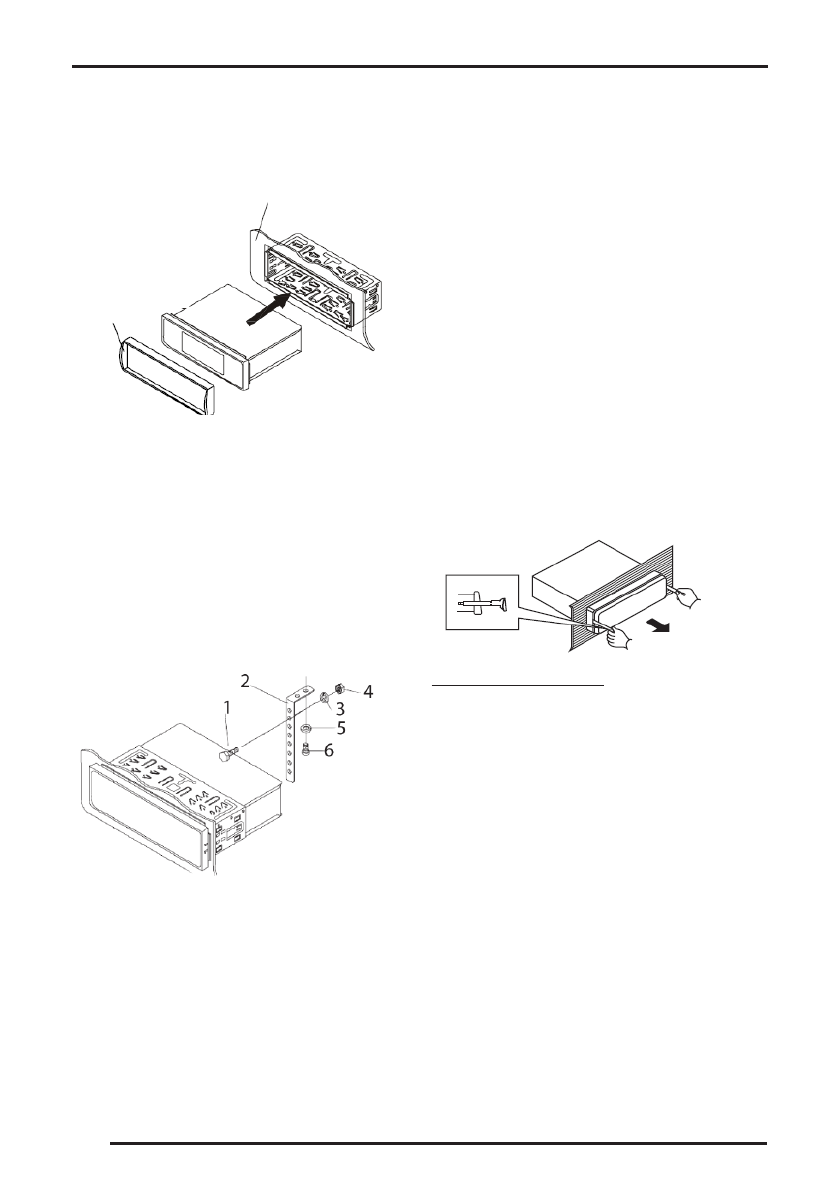 2
1
3
4
5
6