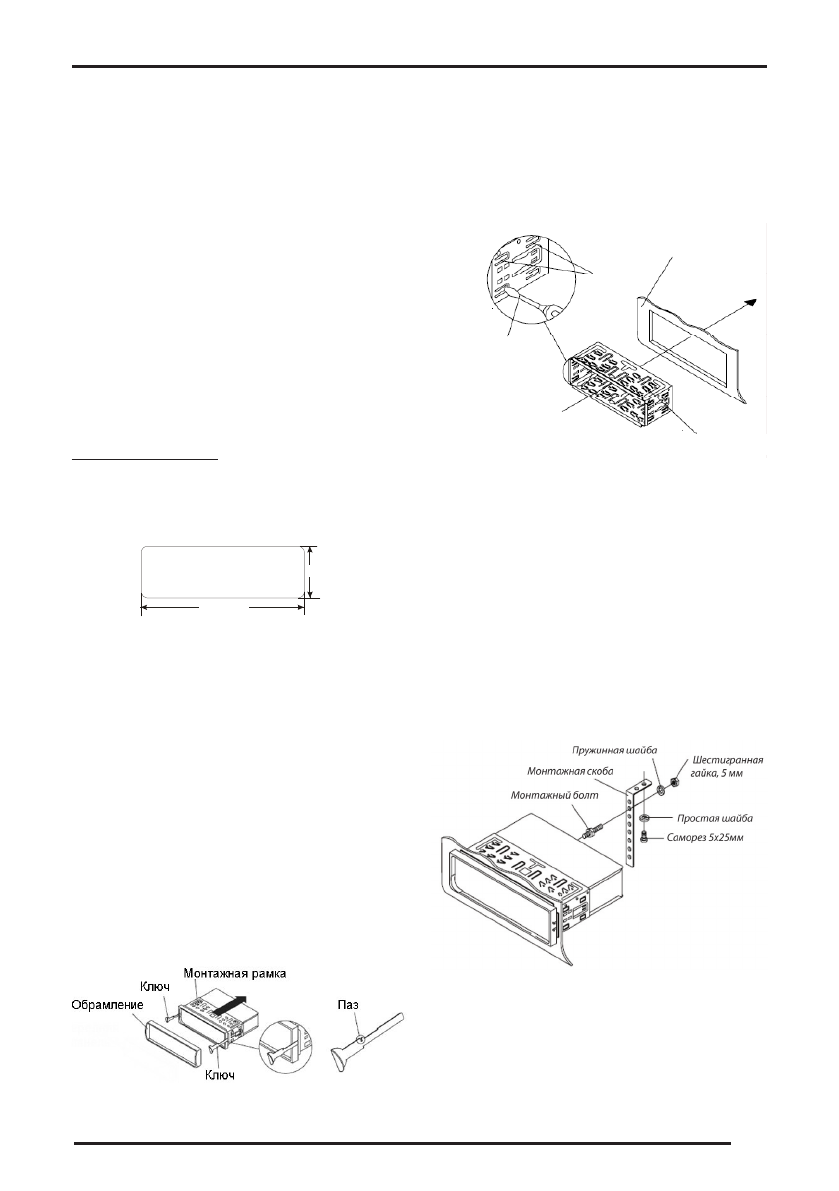 Пружинная шайба
Шестигранная гайка, 5 мм
Монтажная скоба
Монтажный болт
Простая шайба
Саморез 5x25мм

Монтажная рамка
Ключ
Обрамление
Ключ
Паз