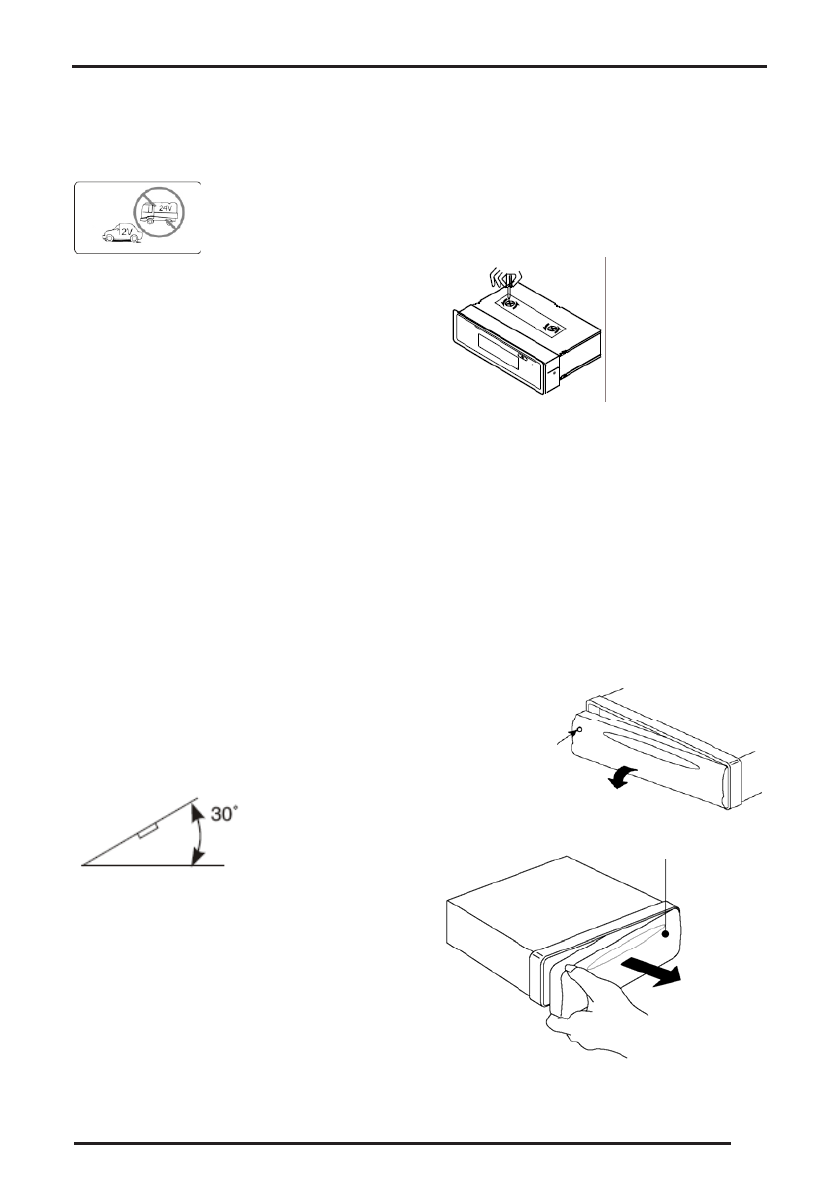 24V

12V

30°